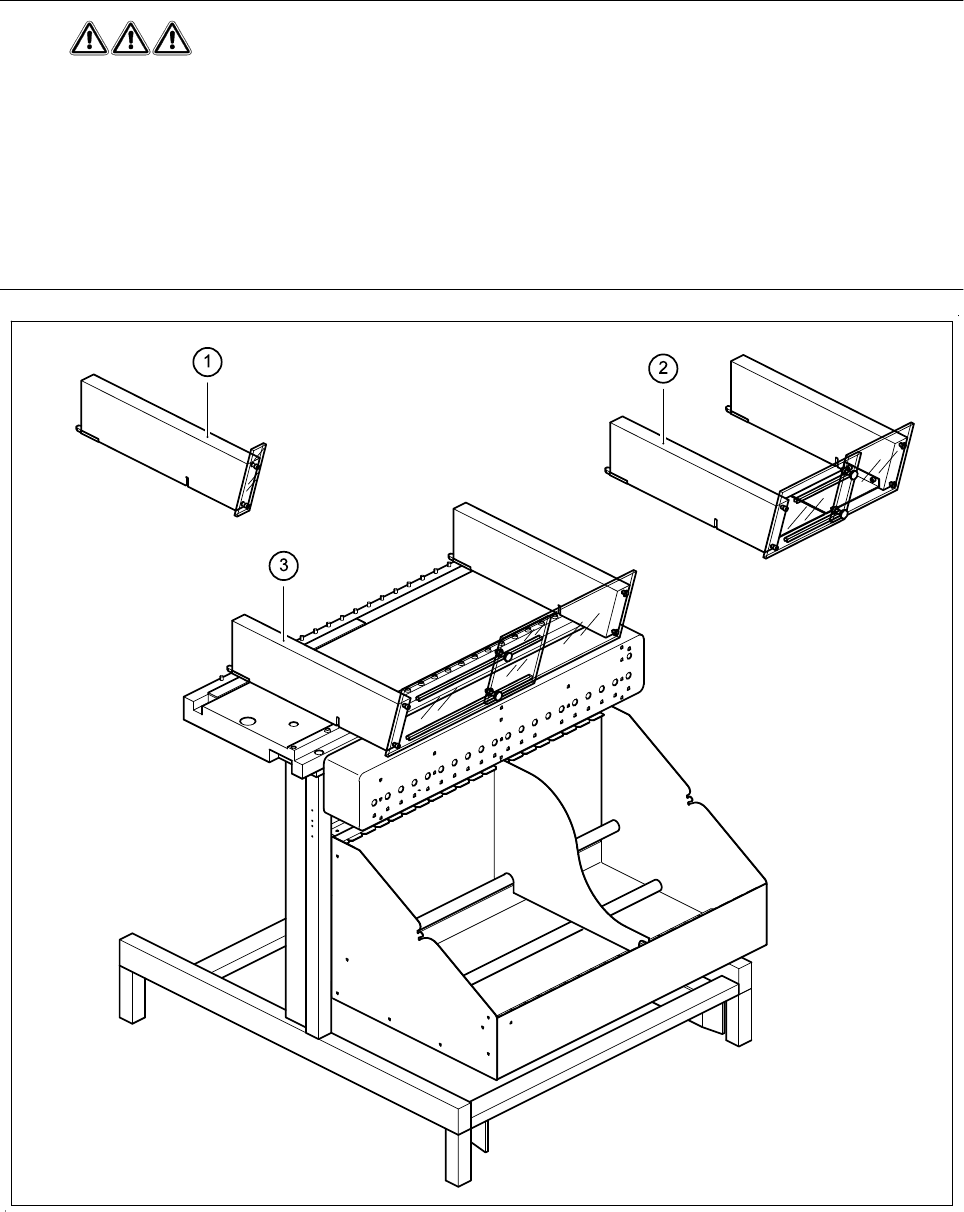 1

2

3