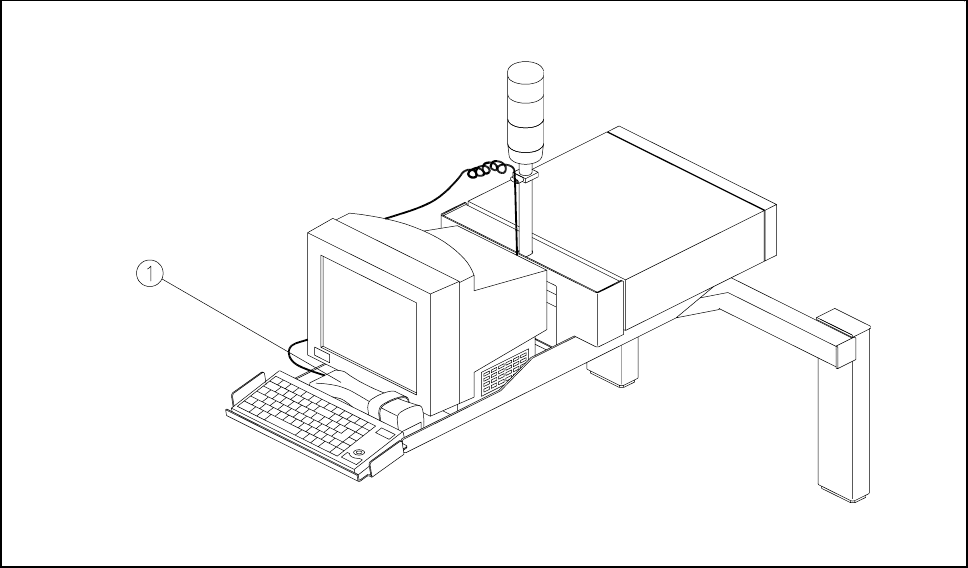 1