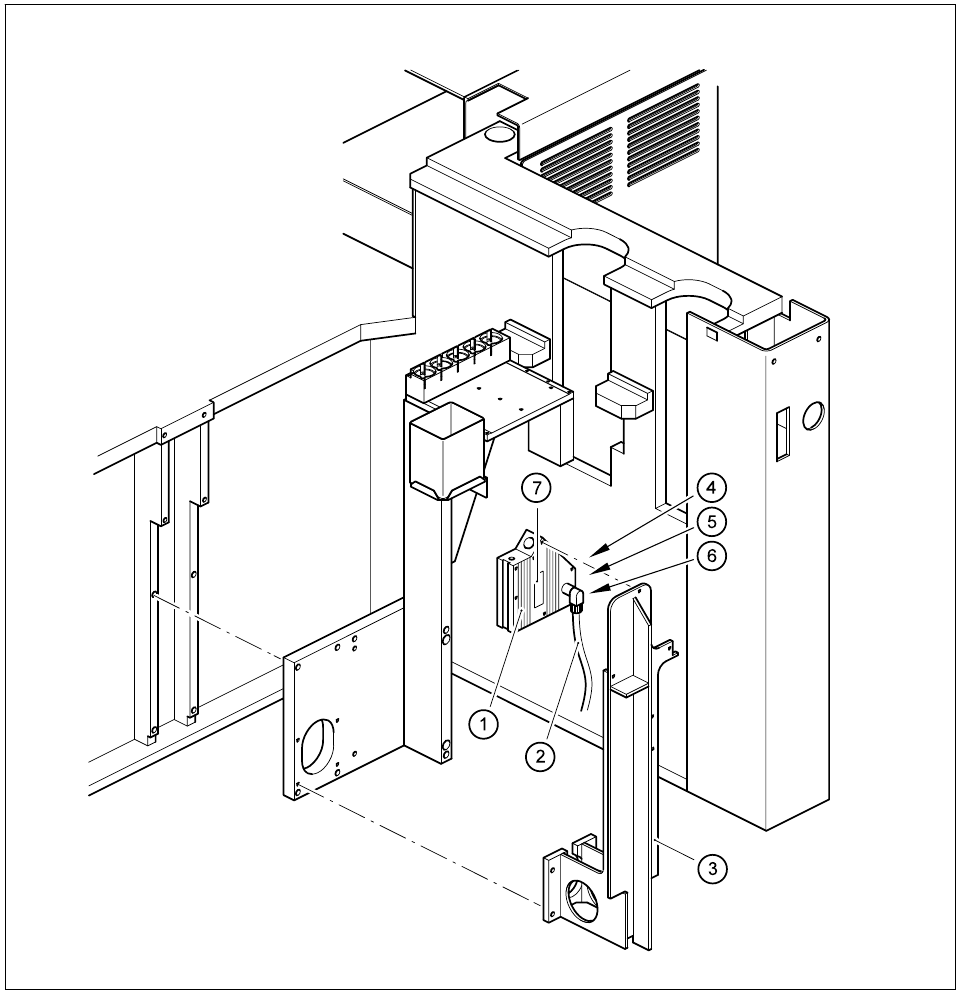 7
4
5
6
1
2
3