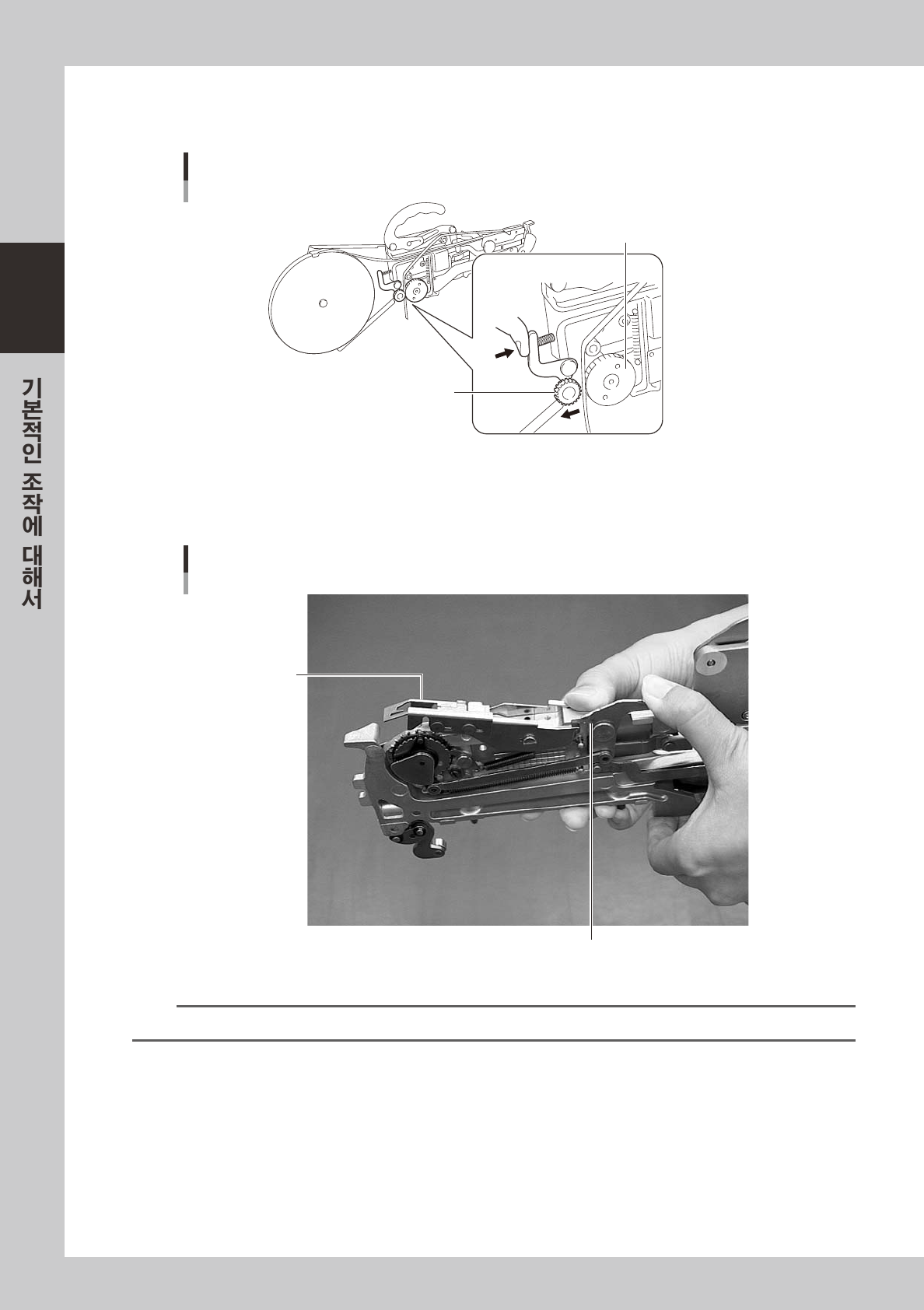 기본적인 조작에 대해서