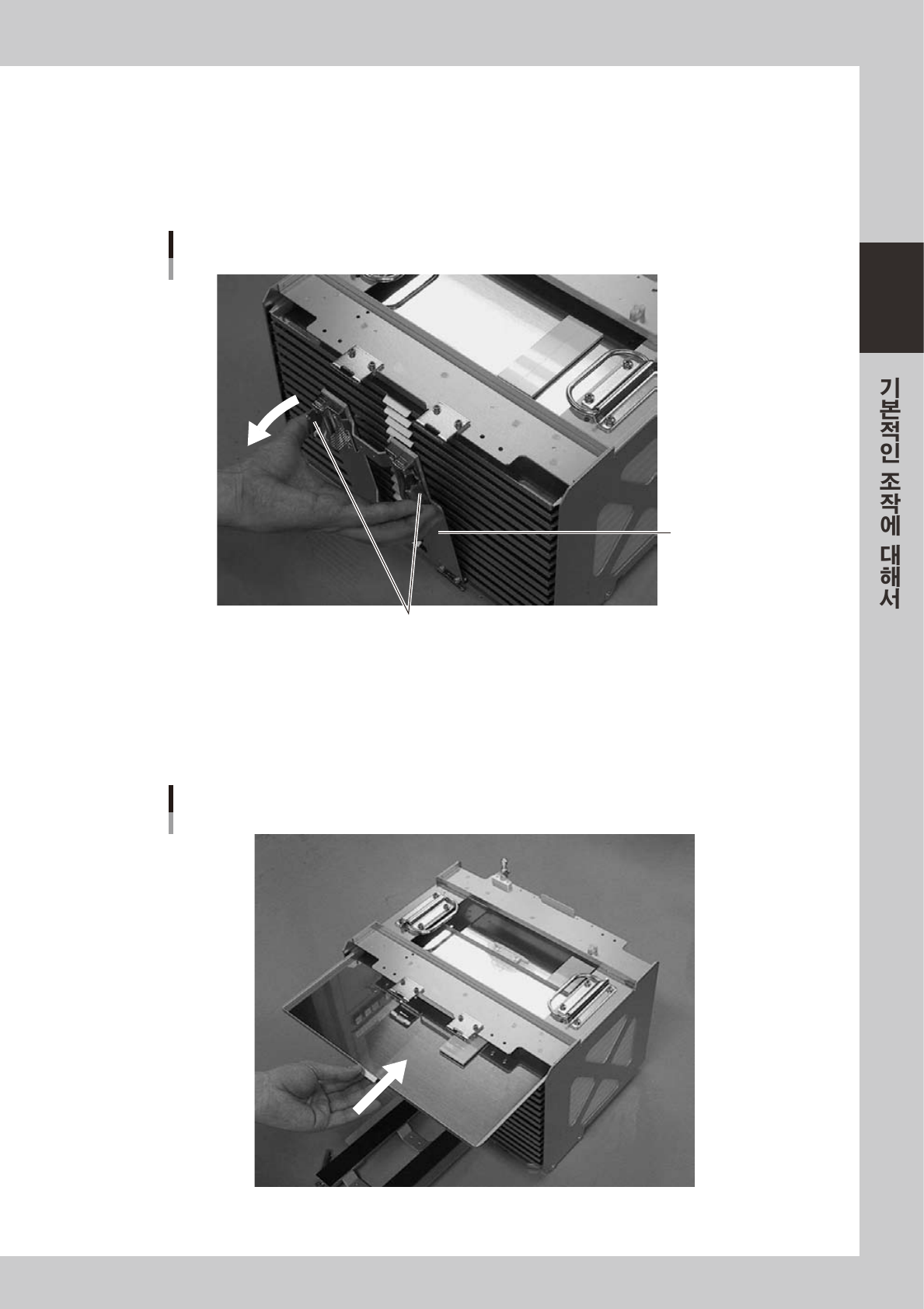 기본적인 조작에 대해서