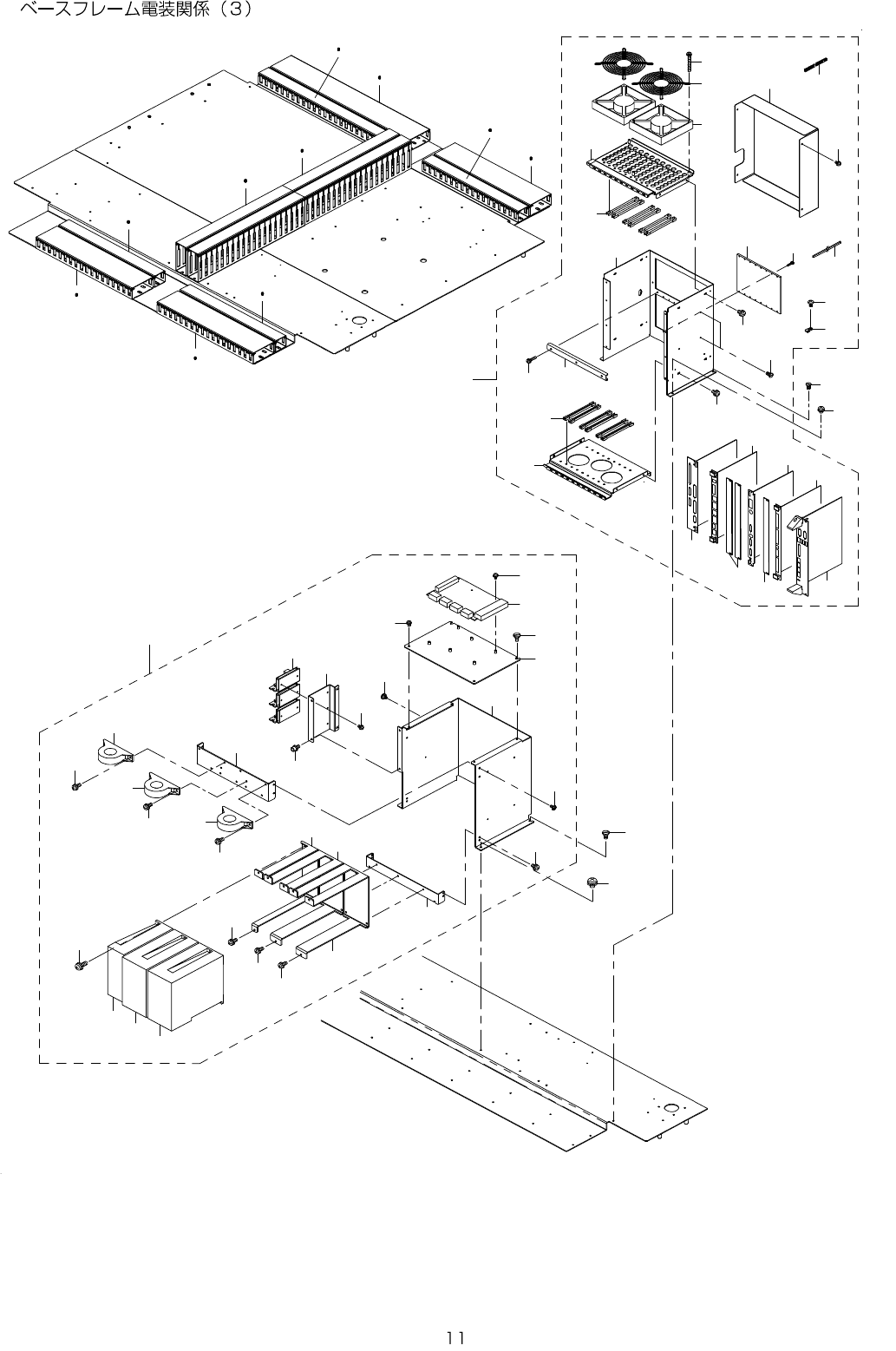 ベースフレーム電装関係（3）

11