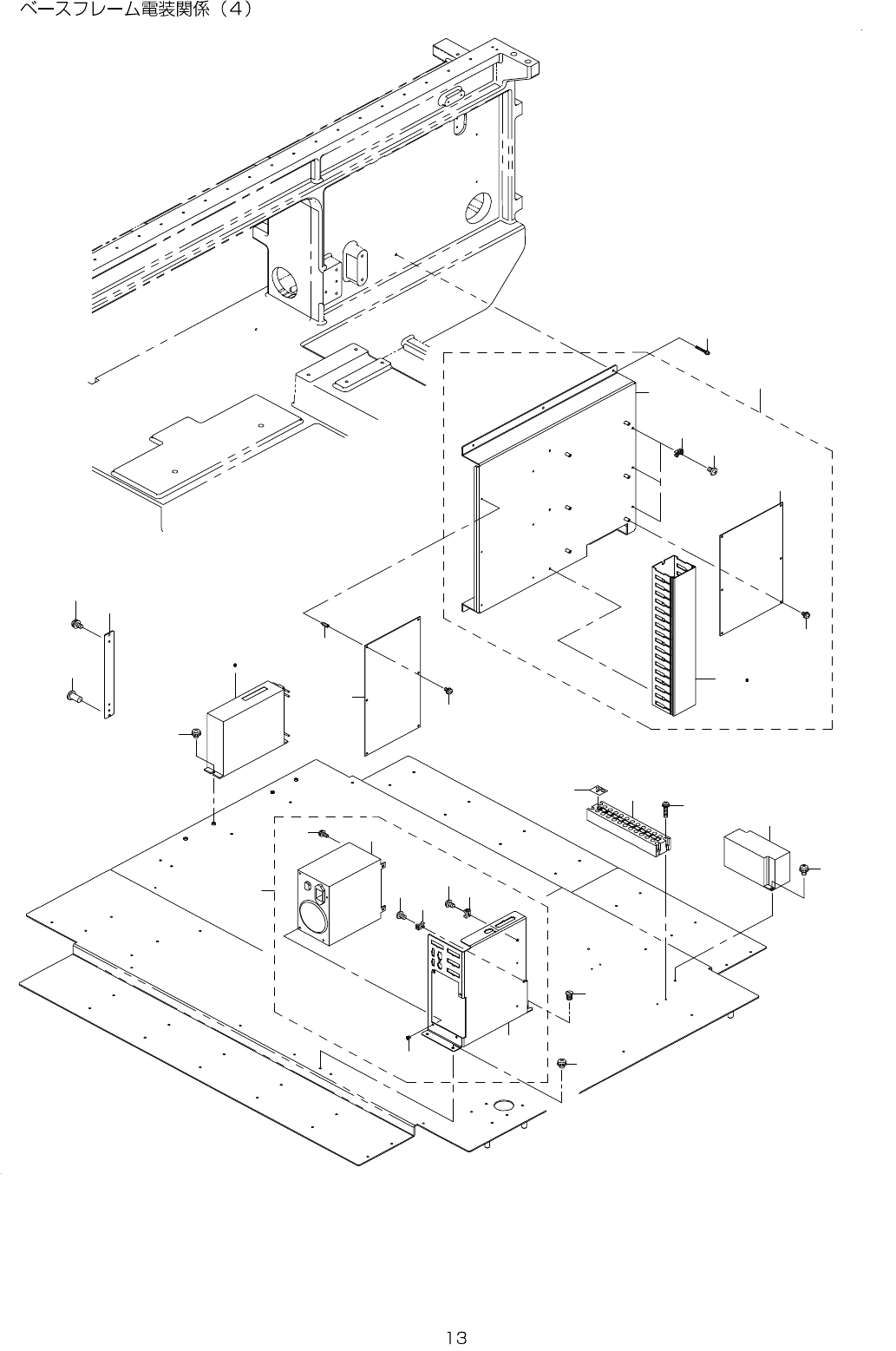 ベースフレーム電装関係（4）

13