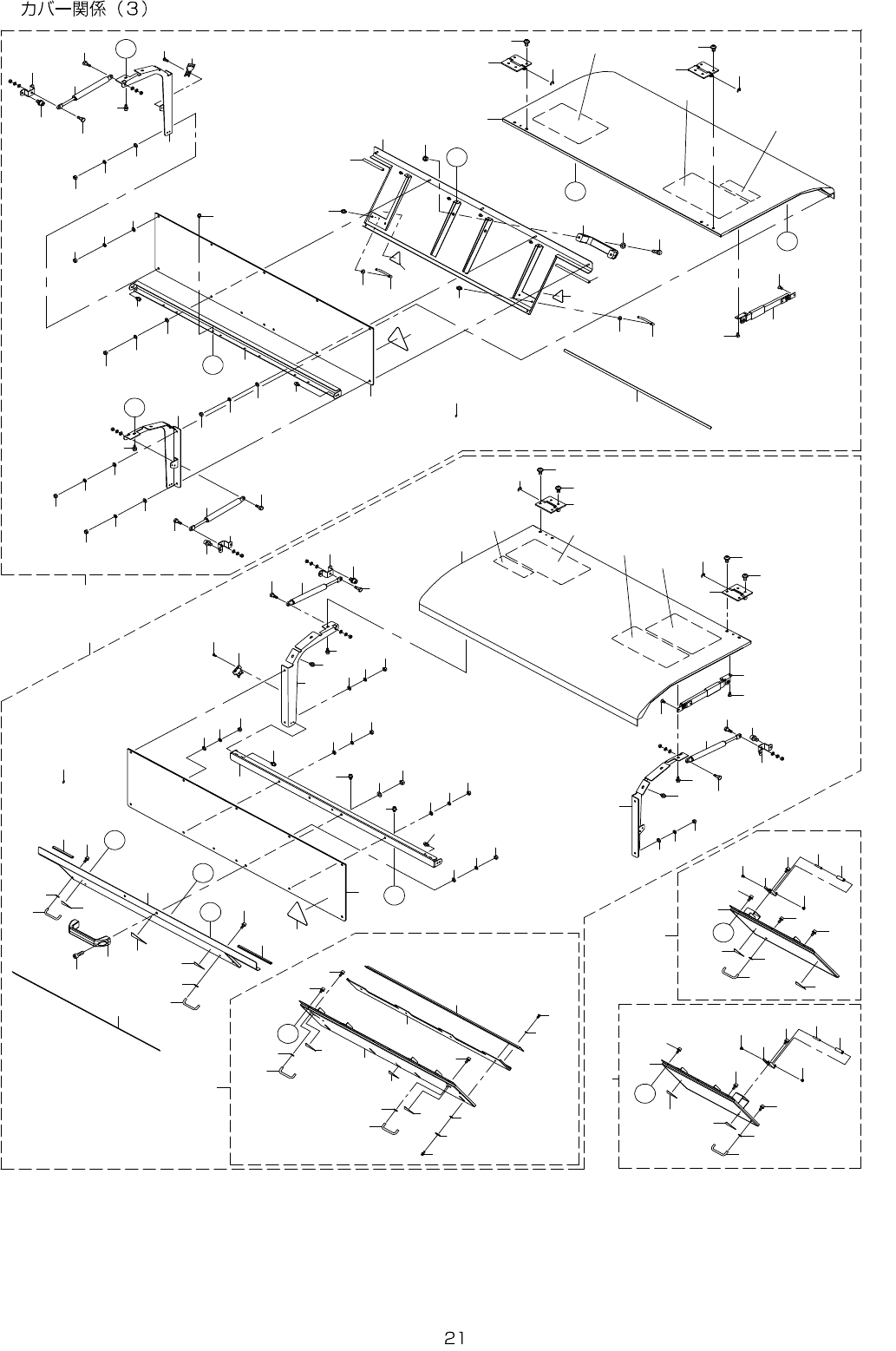 カバー関係（3）

21