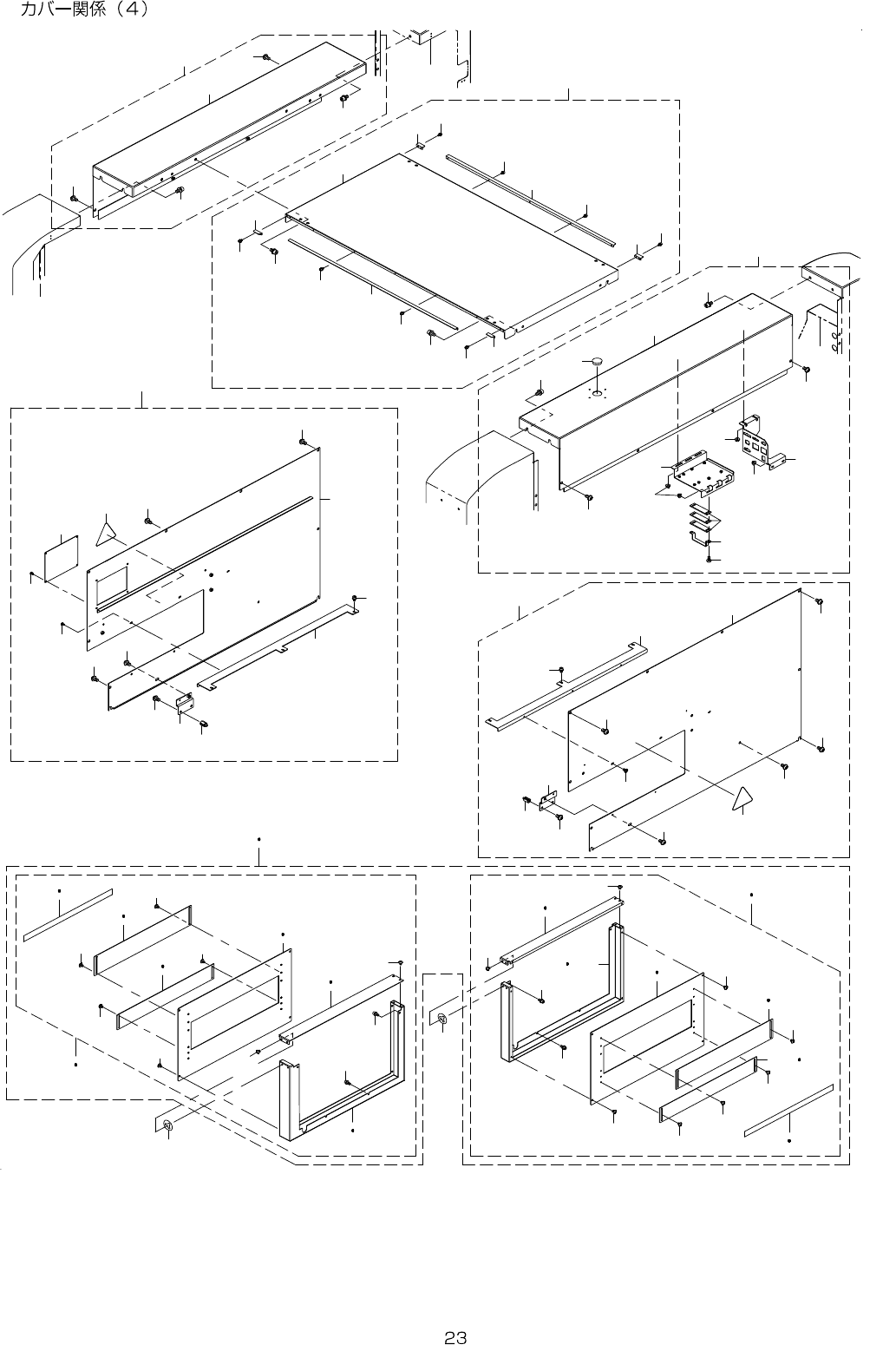 カバー関係（4）

23