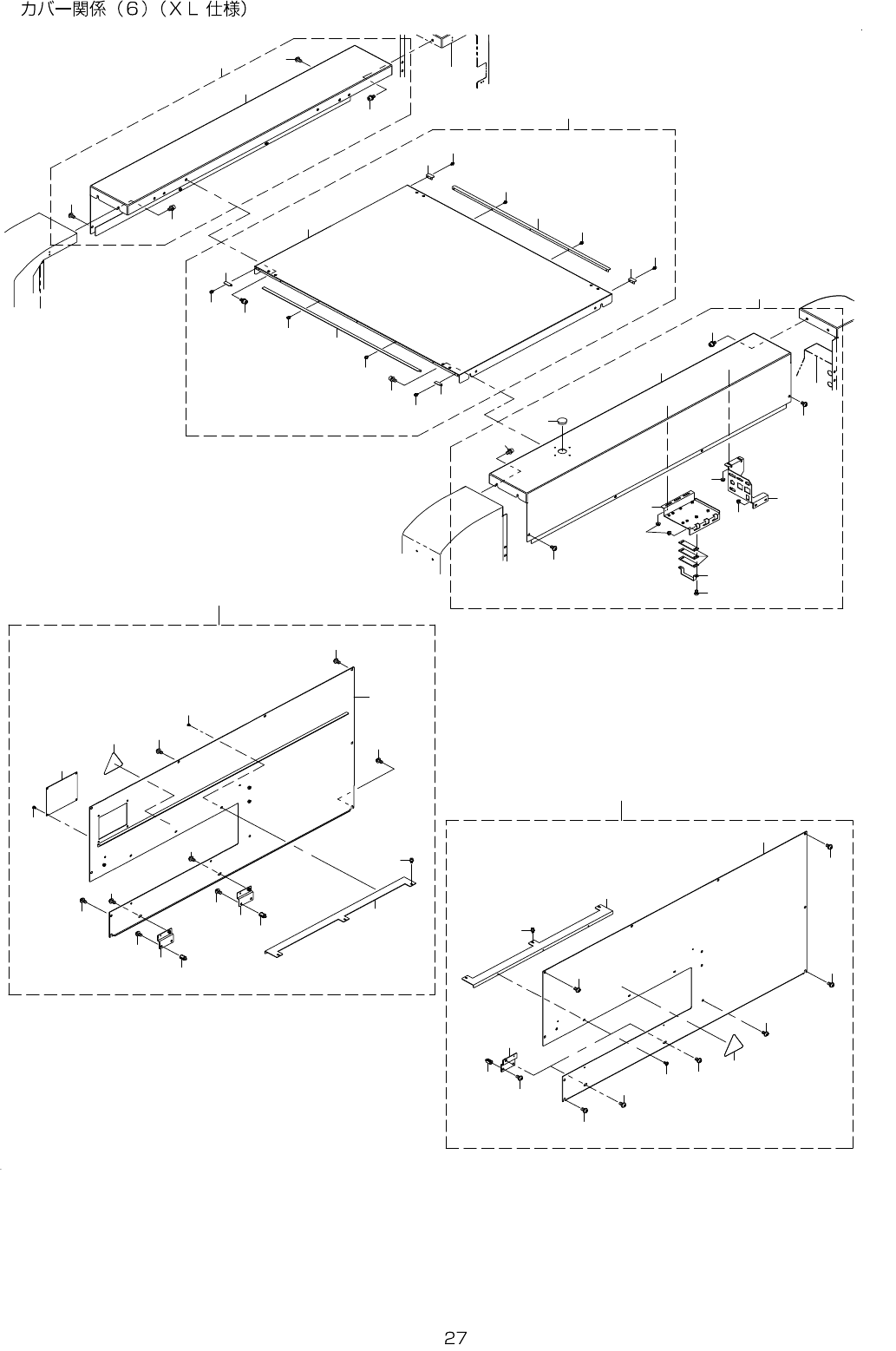 カバー関係（6）（ＸＬ 仕様）

27