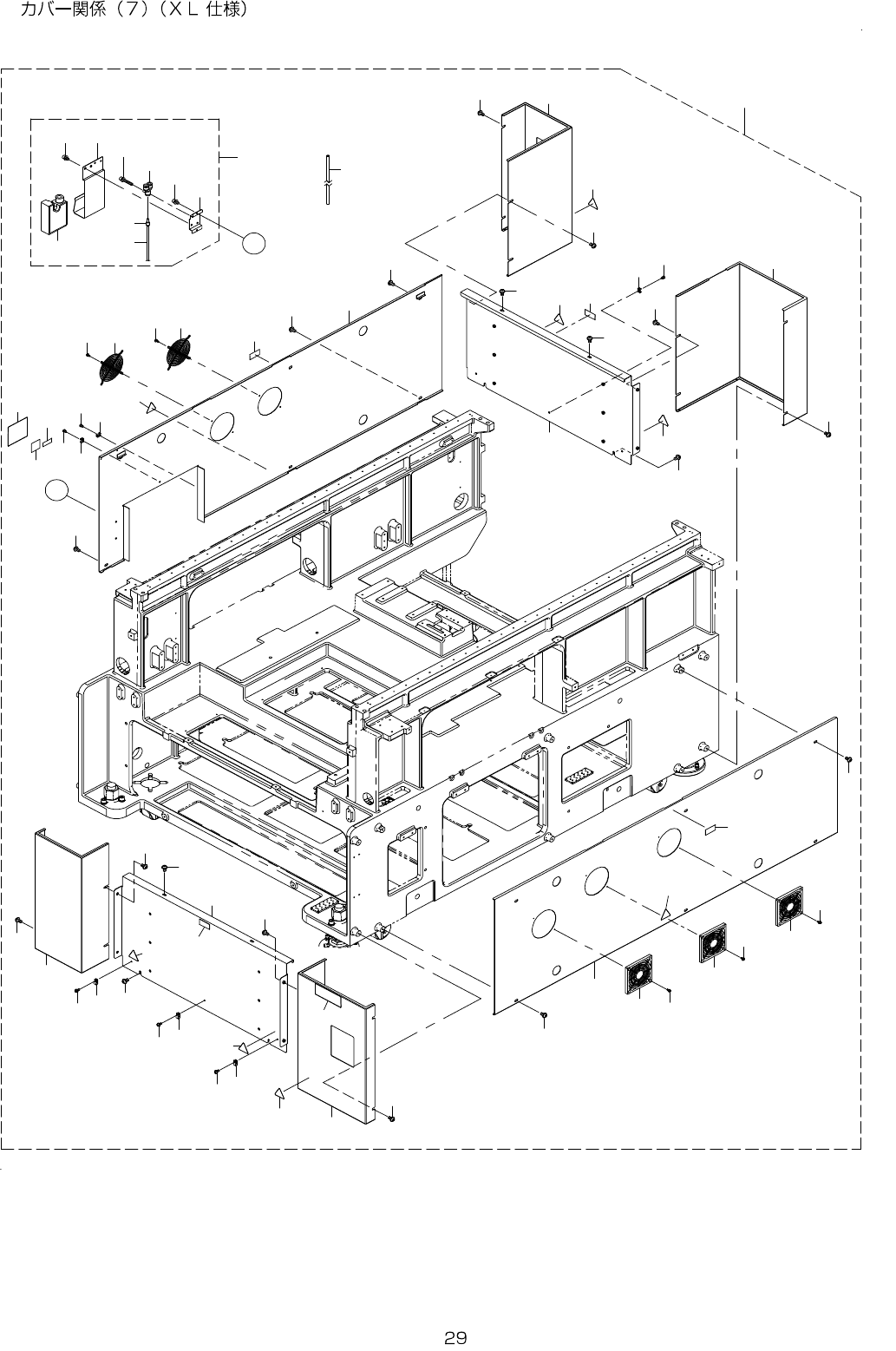 カバー関係（７）（ＸＬ 仕様）

29