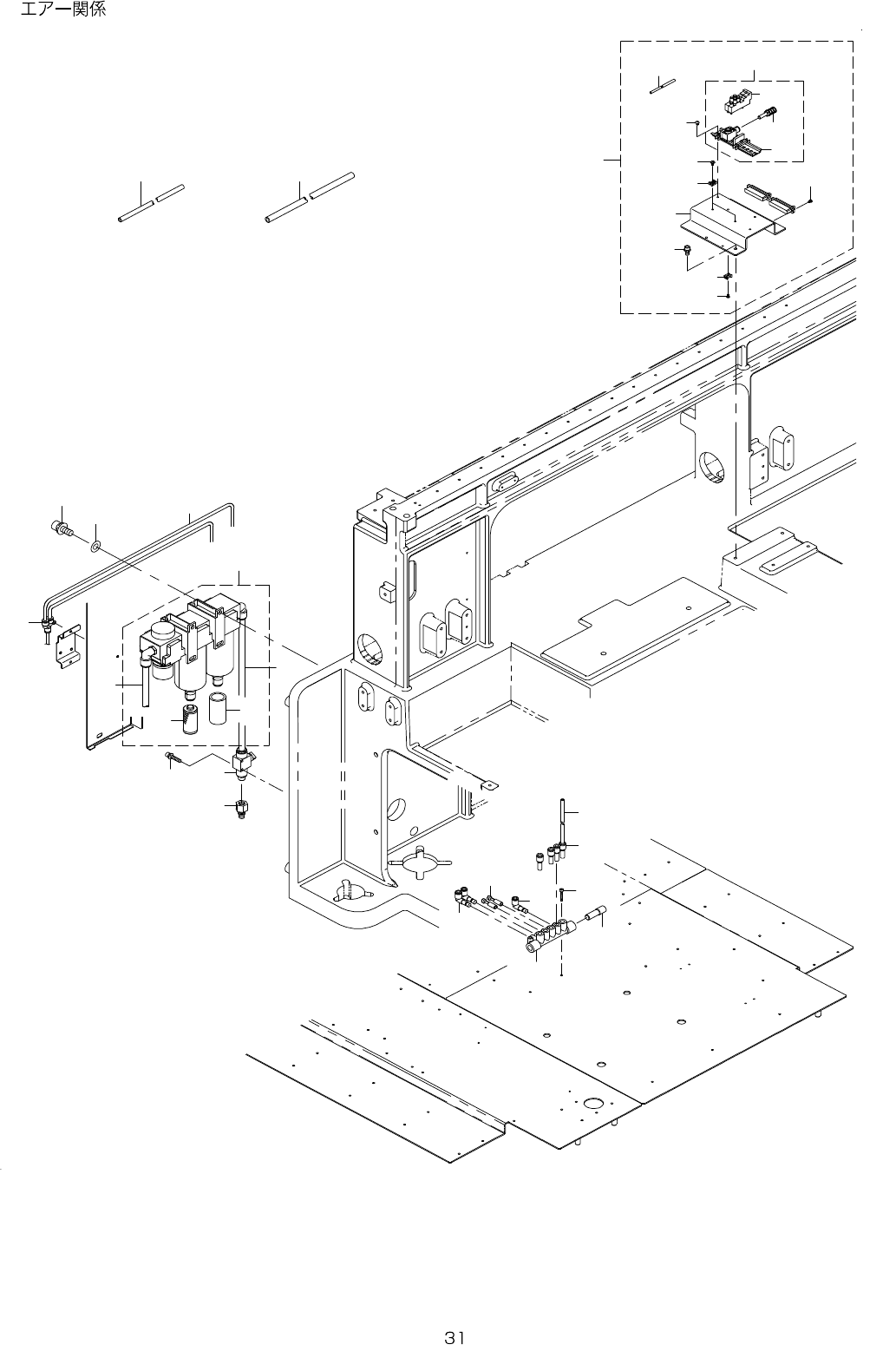 エアー関係

31