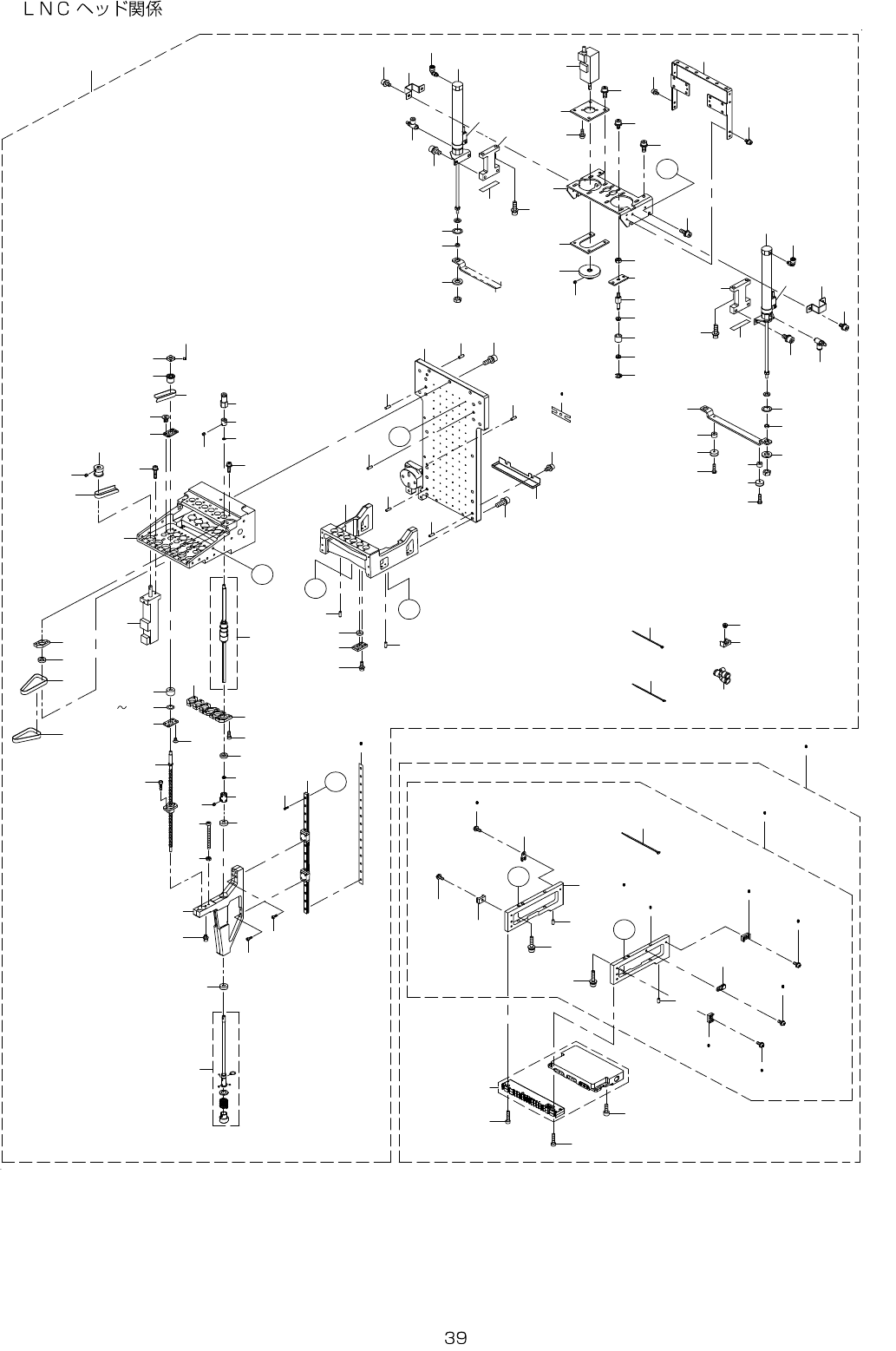 ＬＮＣ ヘッド関係

~

39