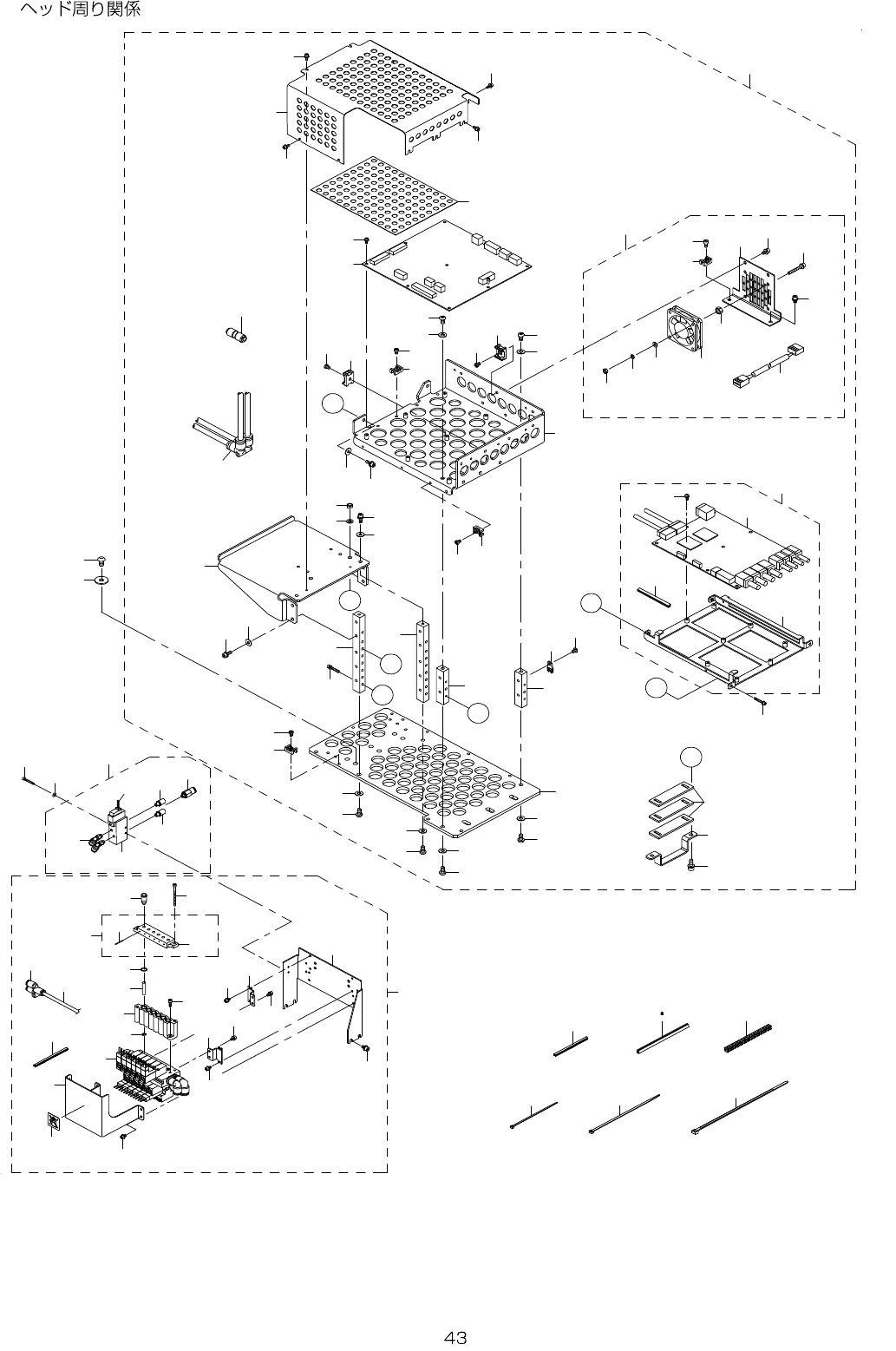 ヘッド周り関係

43