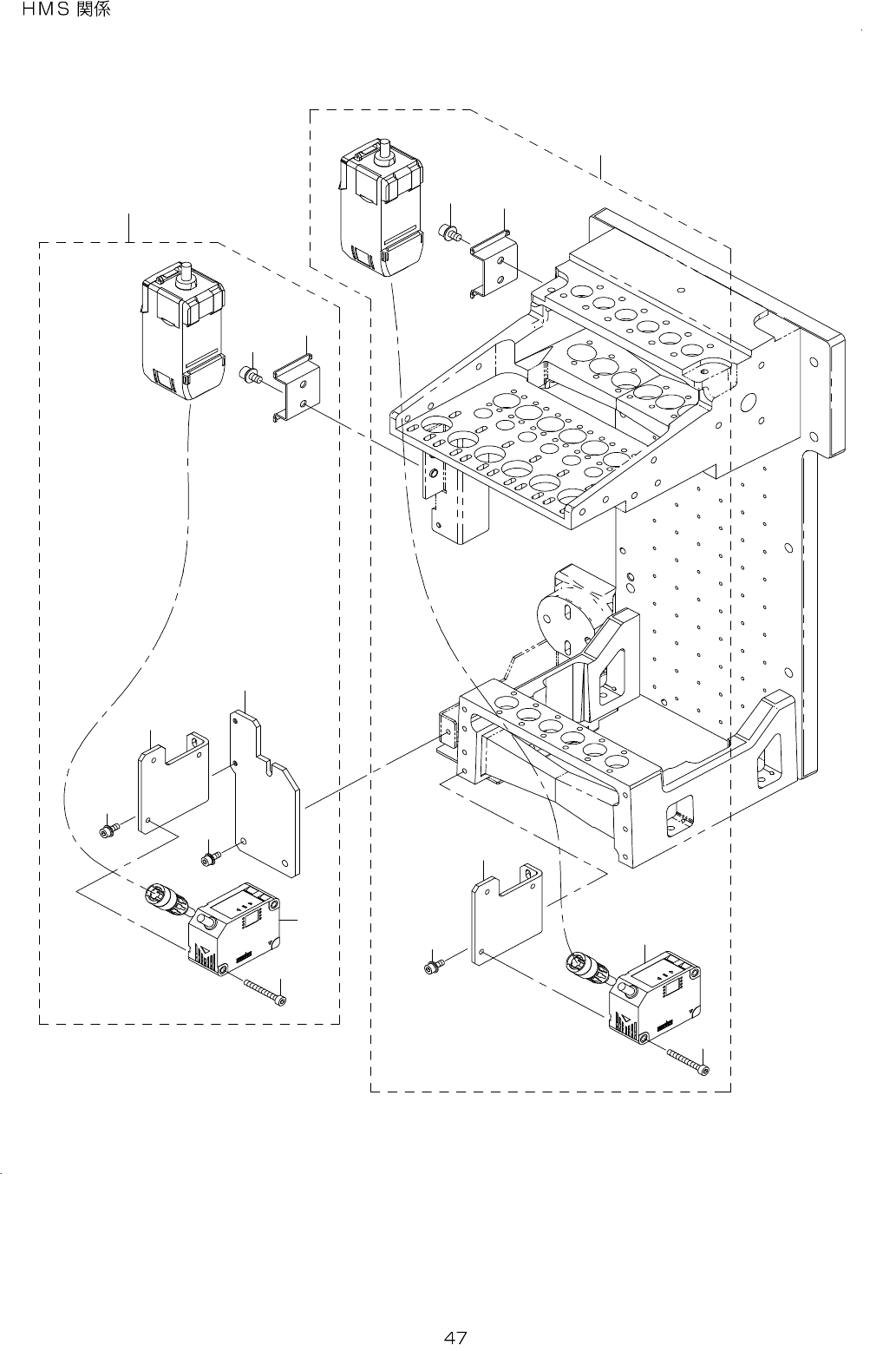 HMS 関係

47