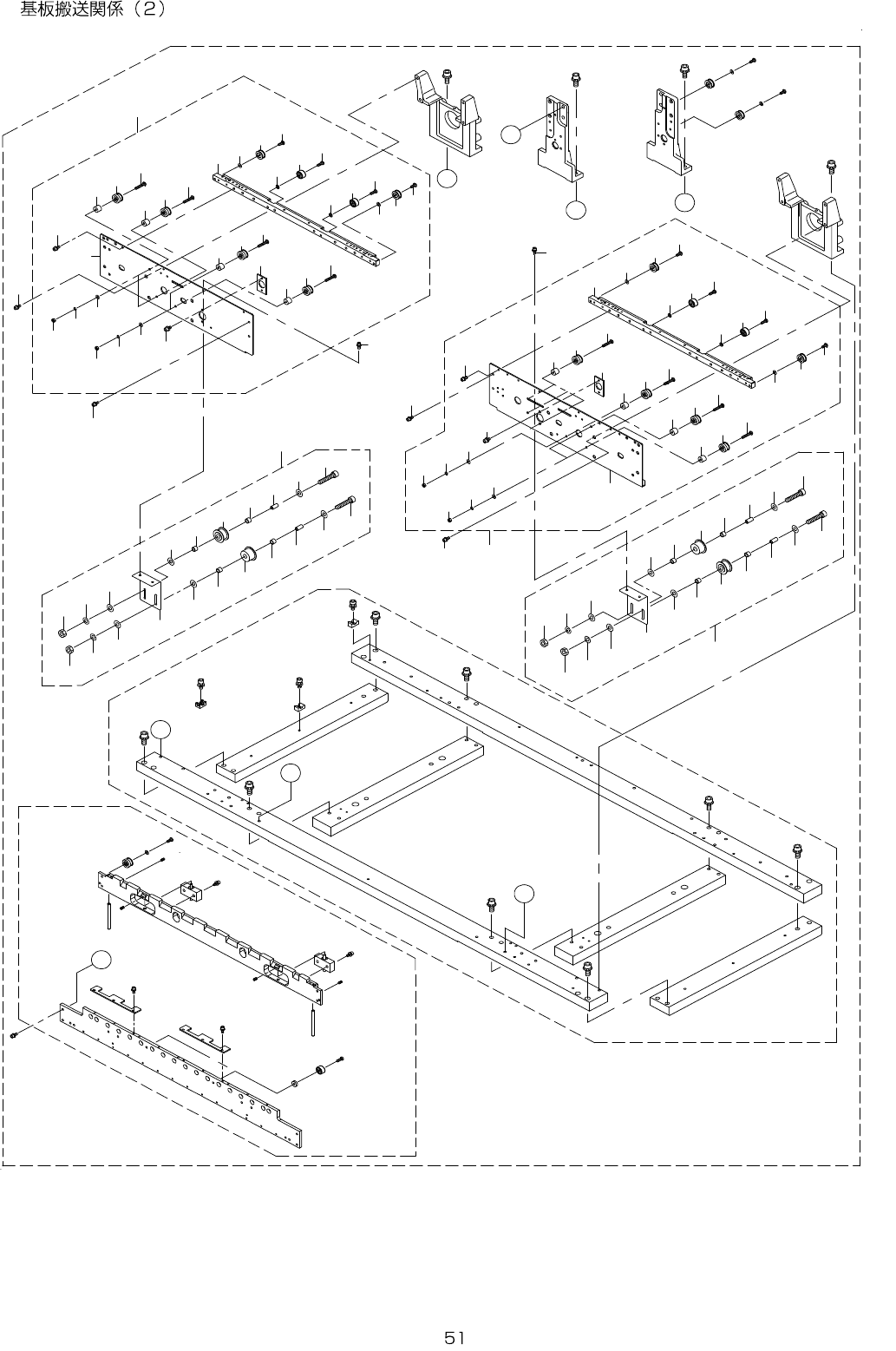 基板搬送関係（2）

51