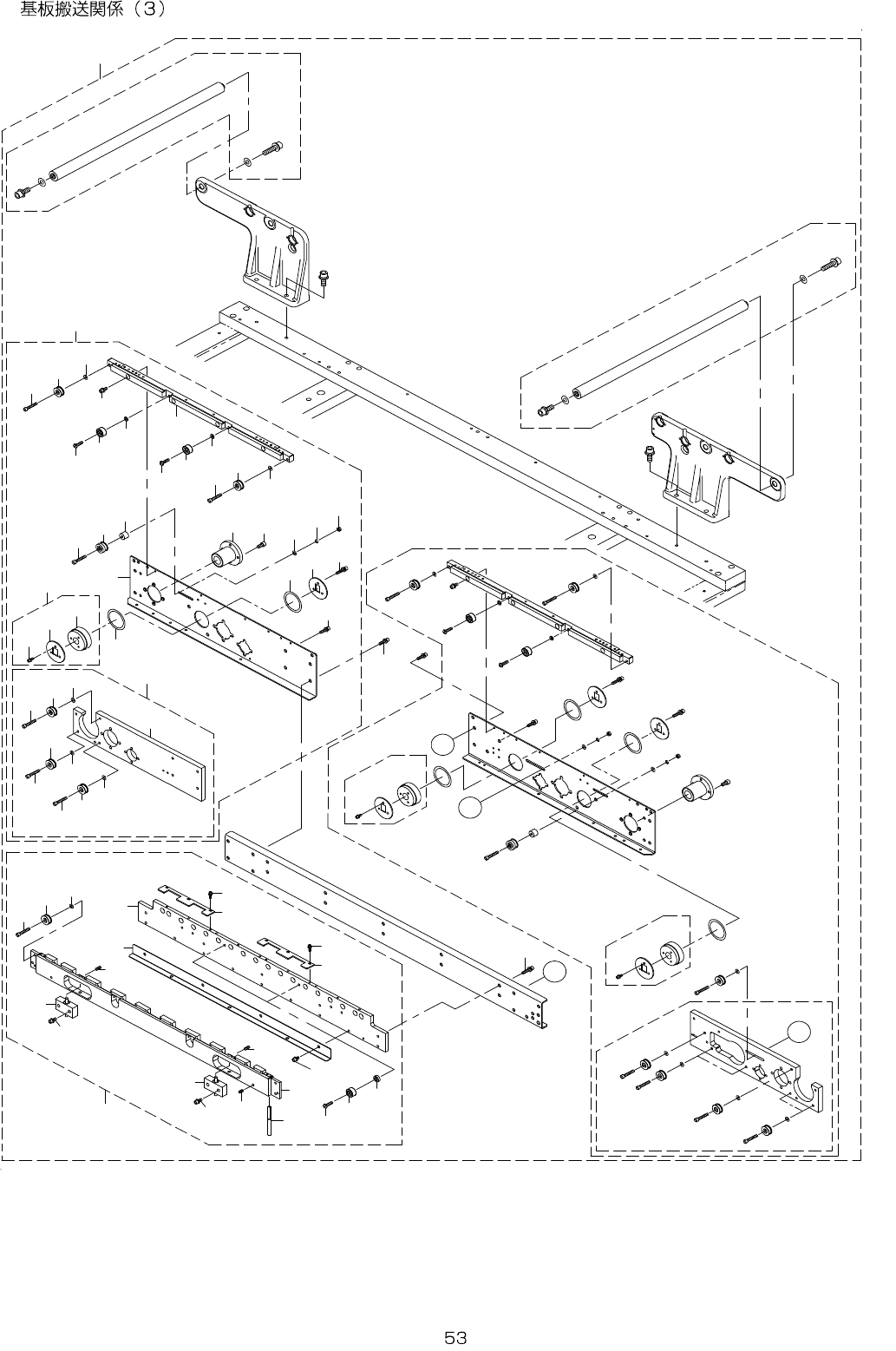 基板搬送関係（3）

53