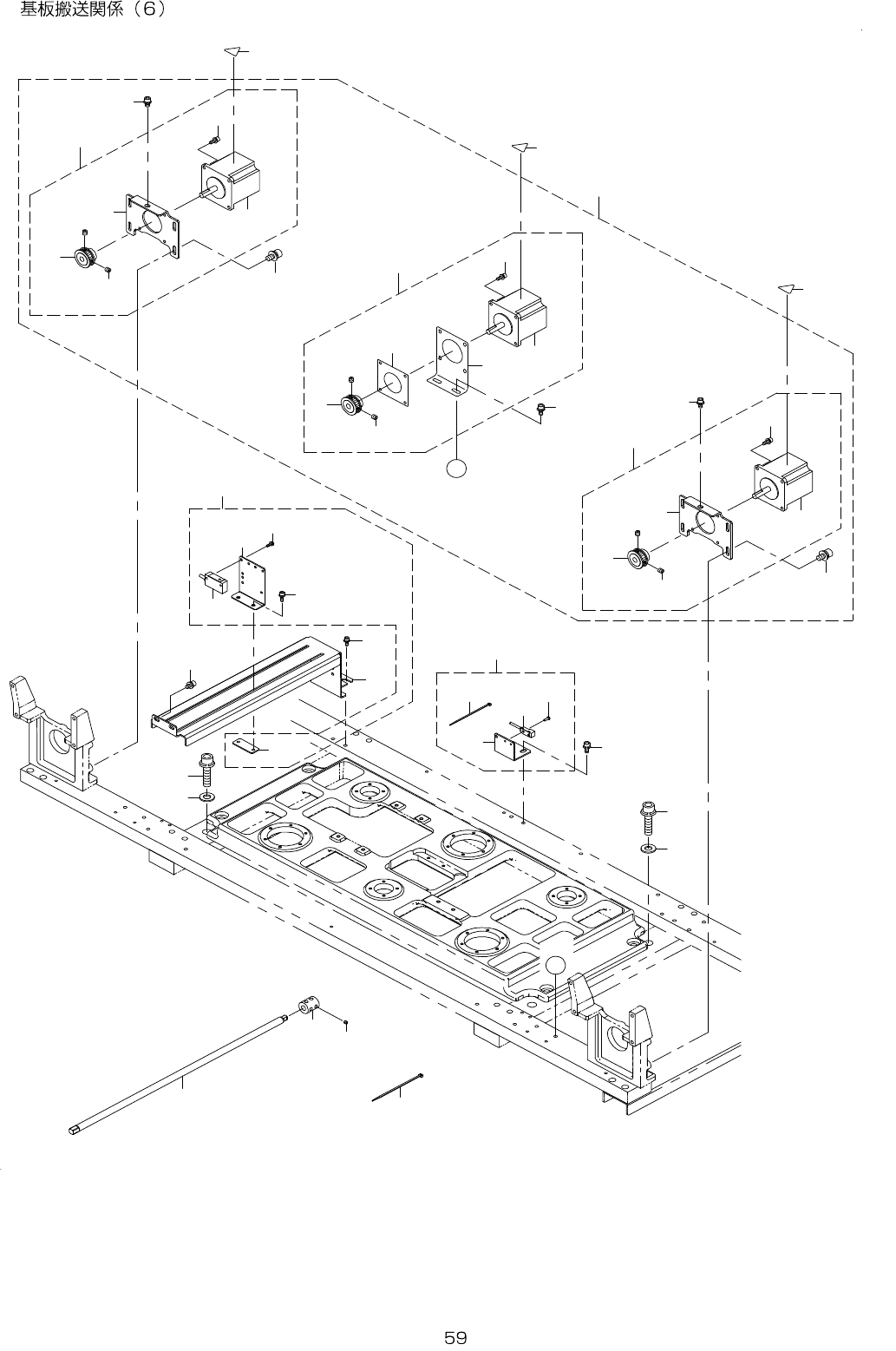 基板搬送関係（6）

59