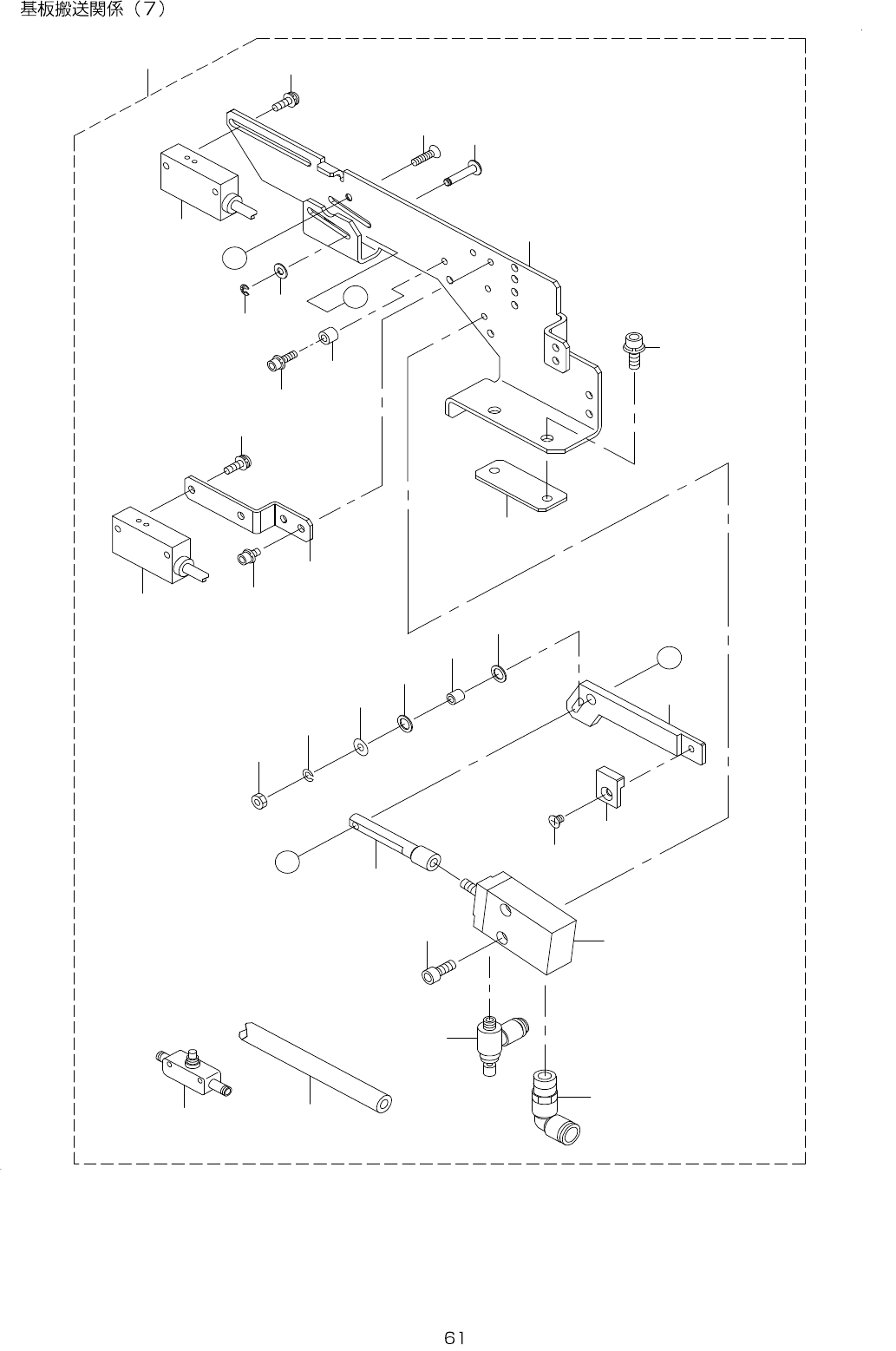 基板搬送関係（7）

61