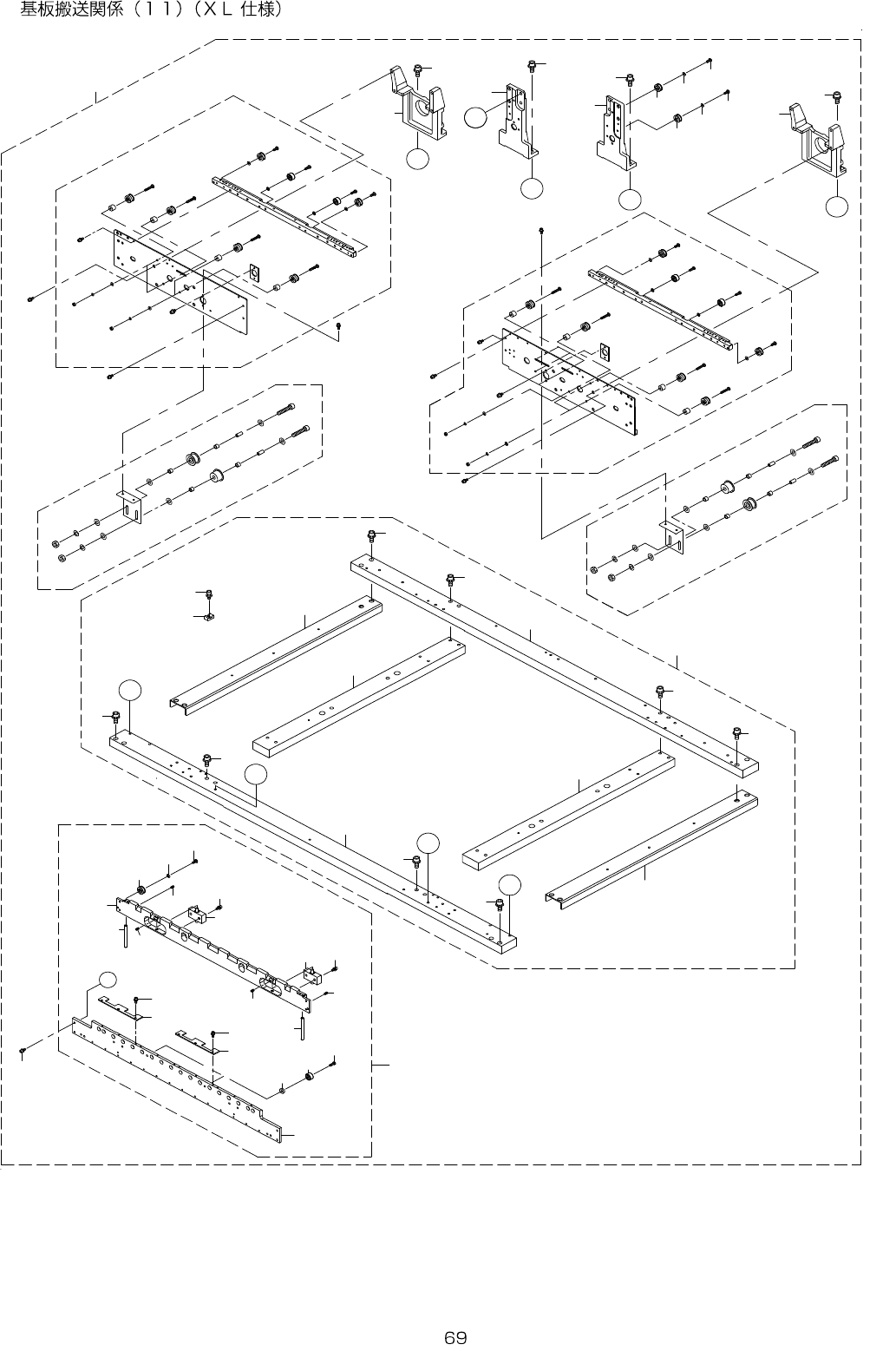 基板搬送関係（１１）（ＸＬ 仕様）

69