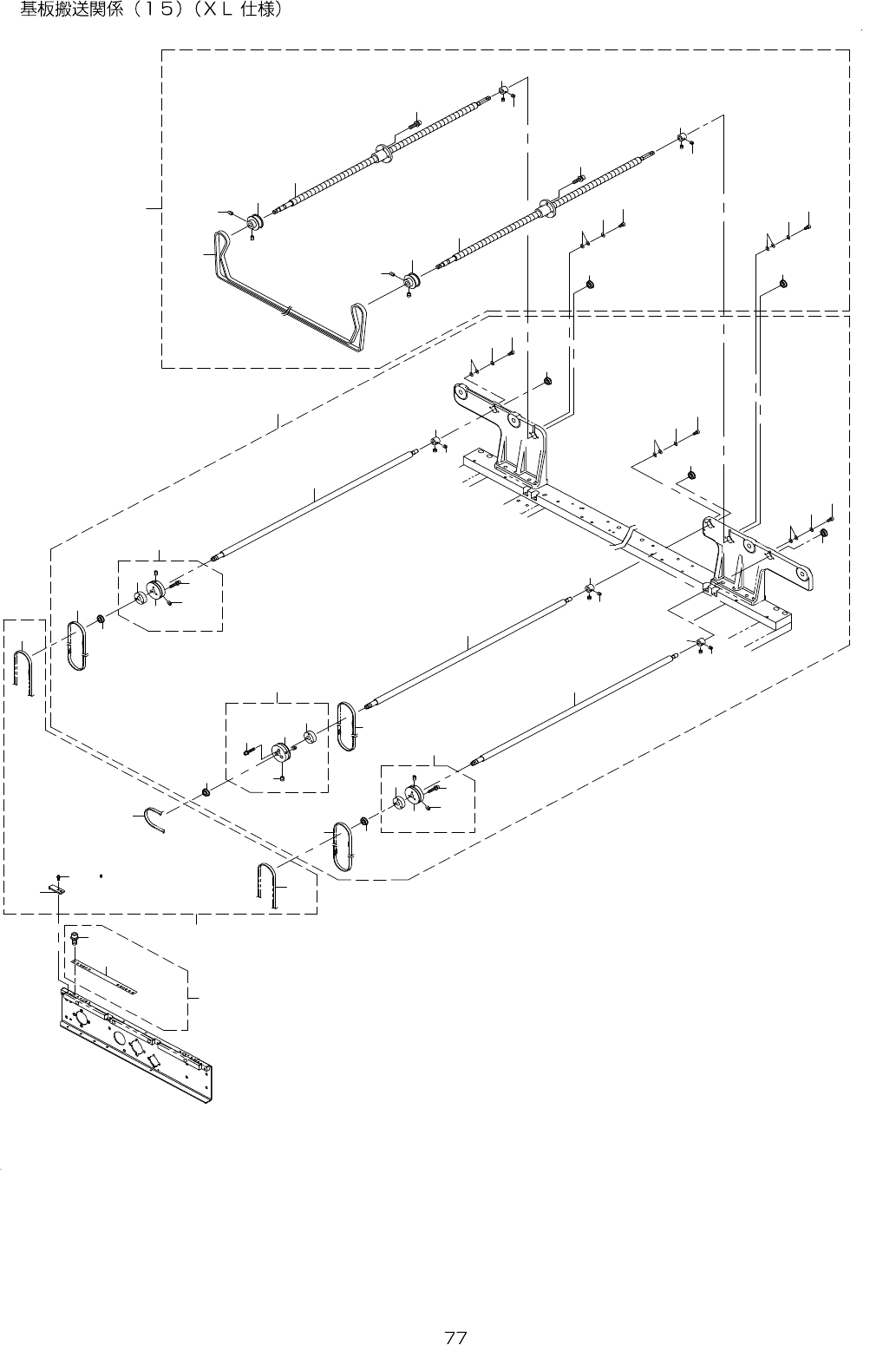 基板搬送関係（１５）（ＸＬ 仕様）

77