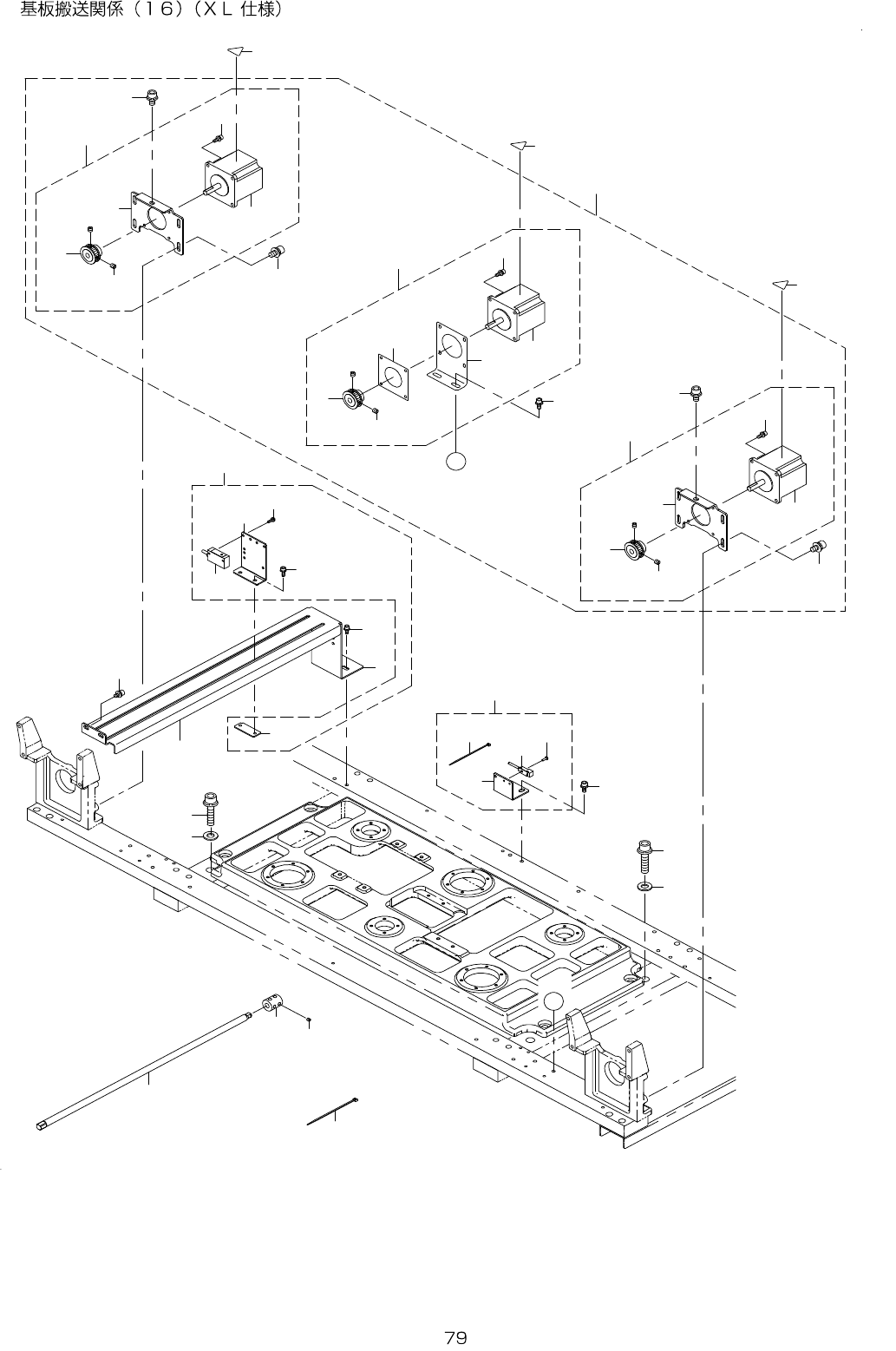 基板搬送関係（１６）（ＸＬ 仕様）

79