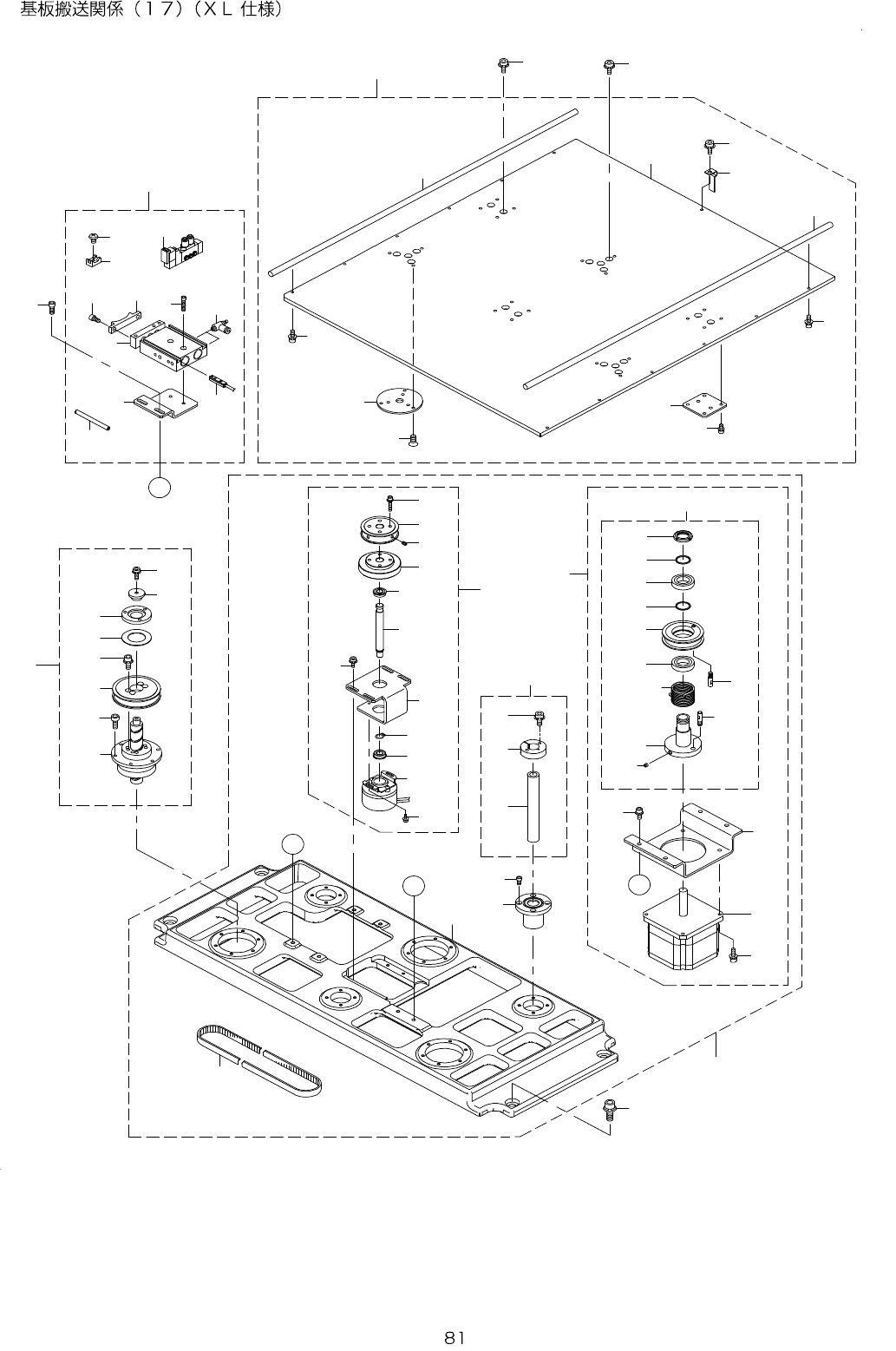 基板搬送関係（１７）（ＸＬ 仕様）

81