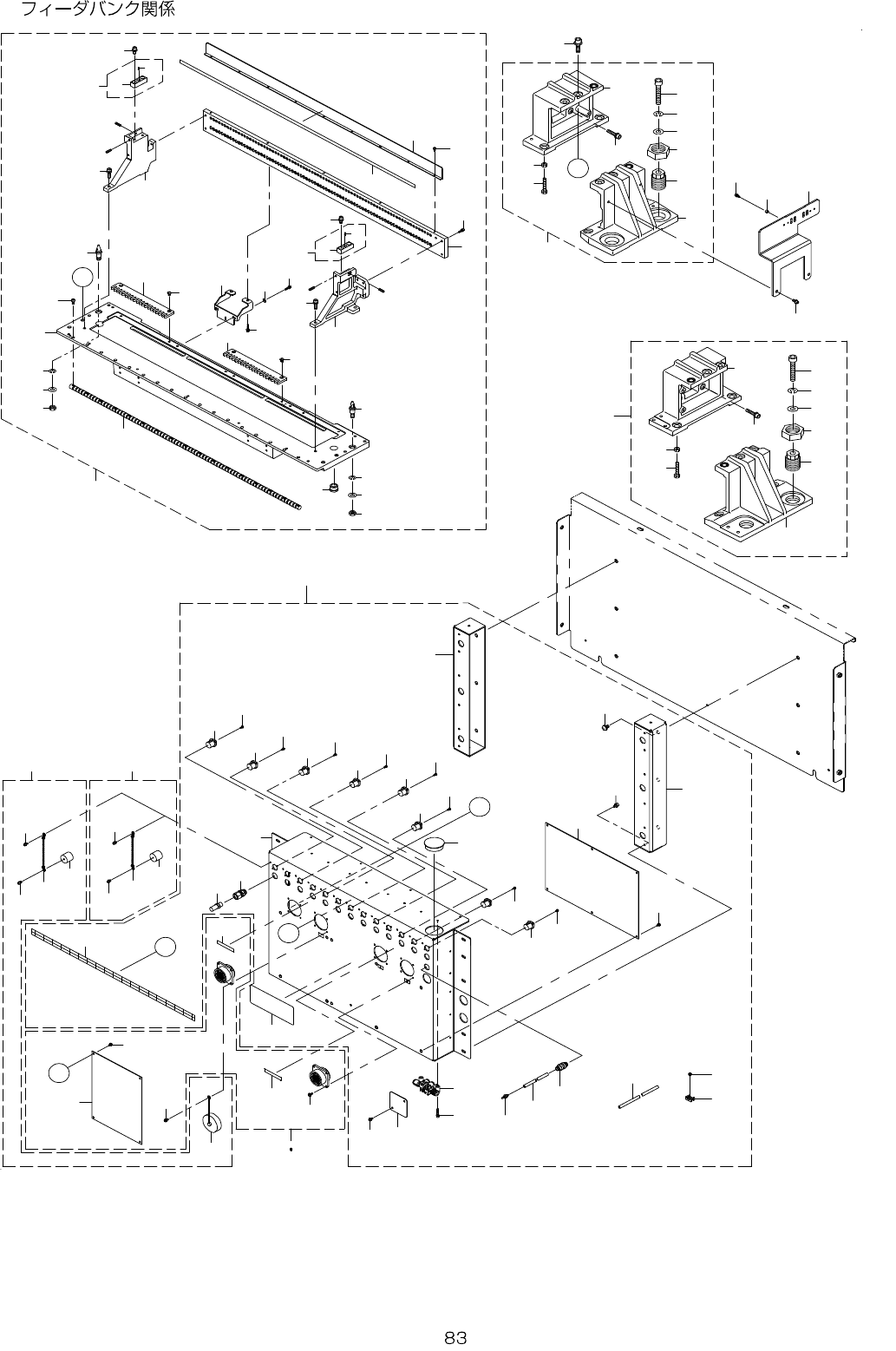 フィーダバンク関係

83