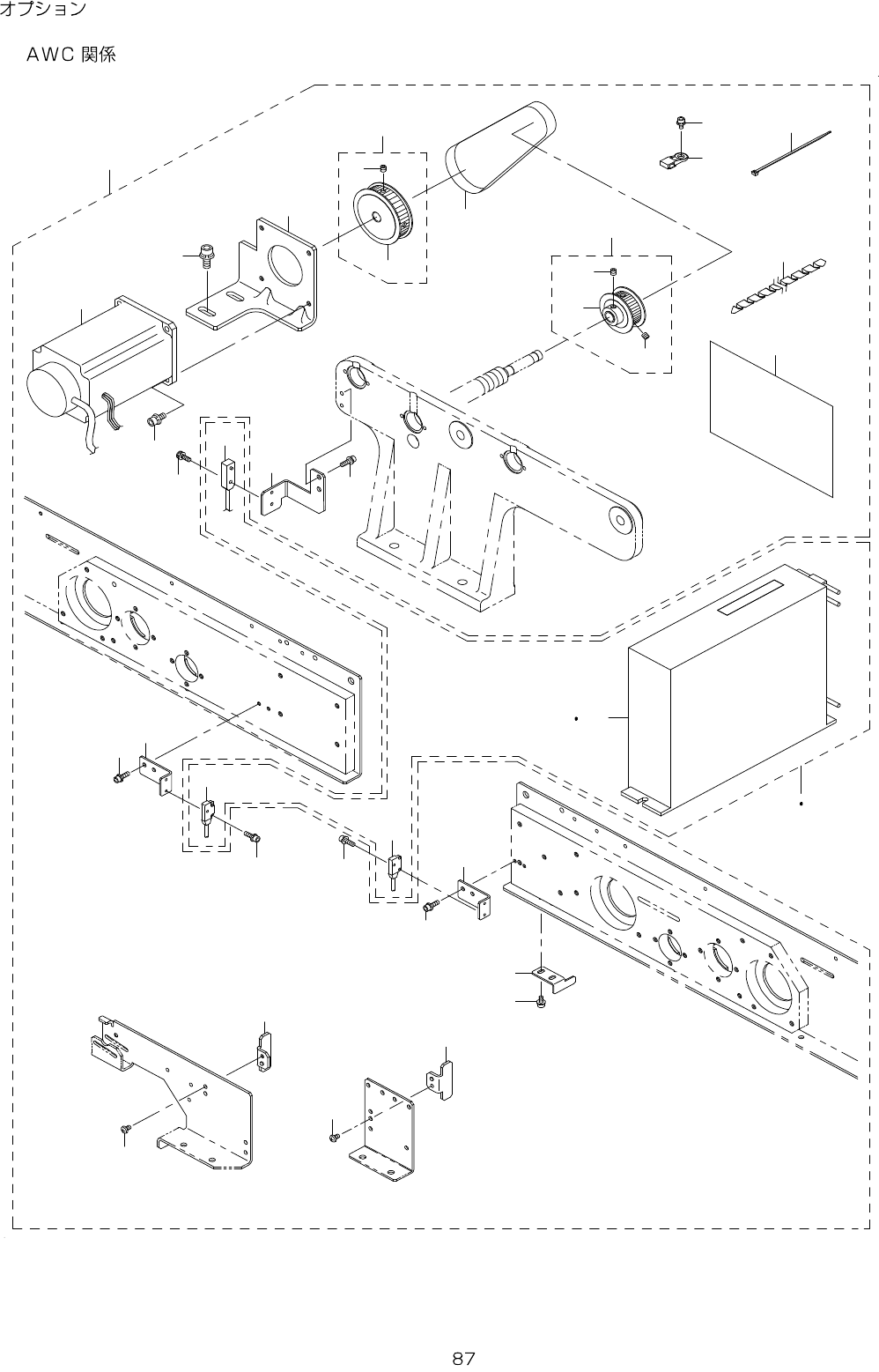 オプション

AWC 関係

87