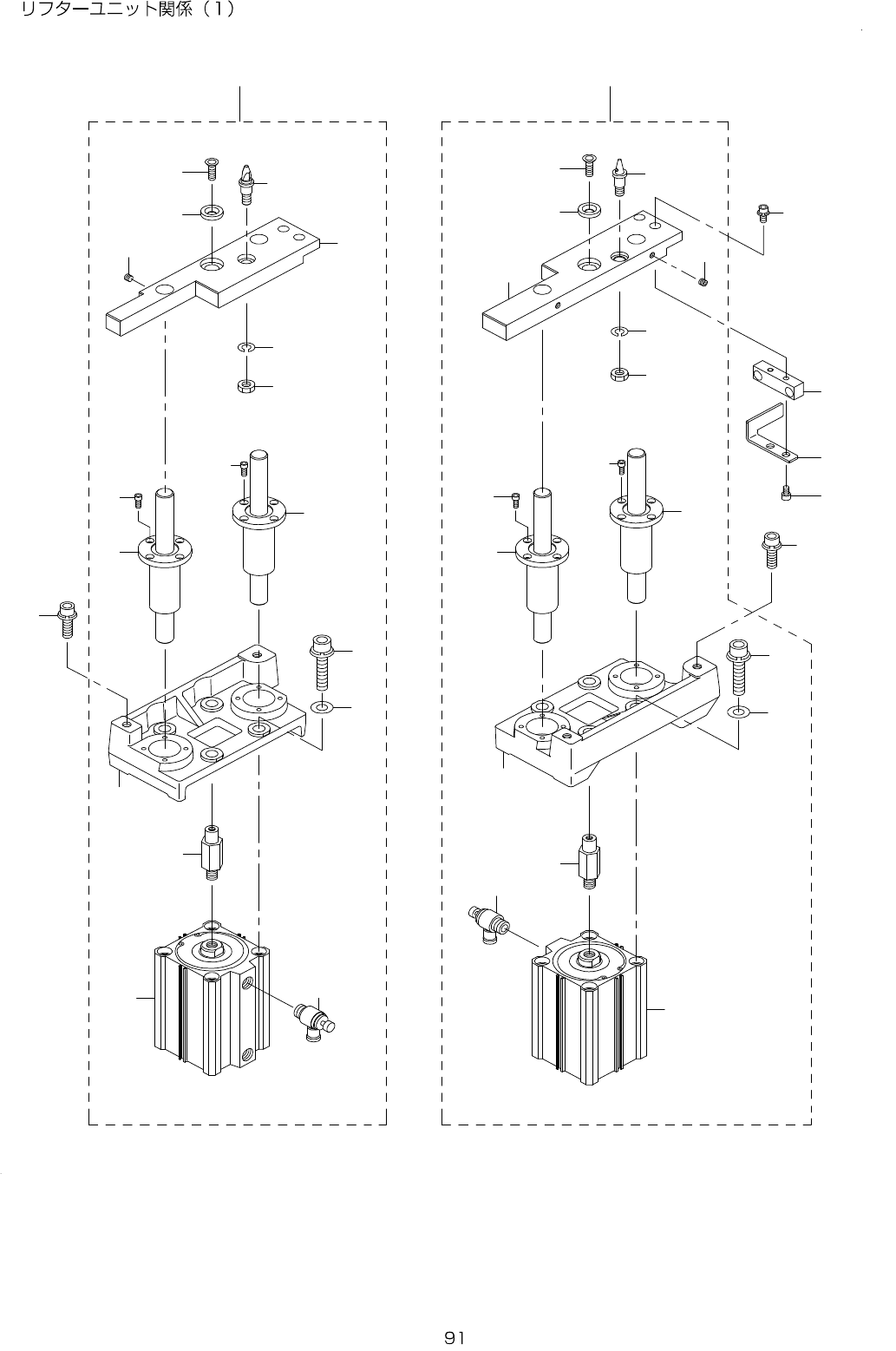 リフターユニット関係（1）

91