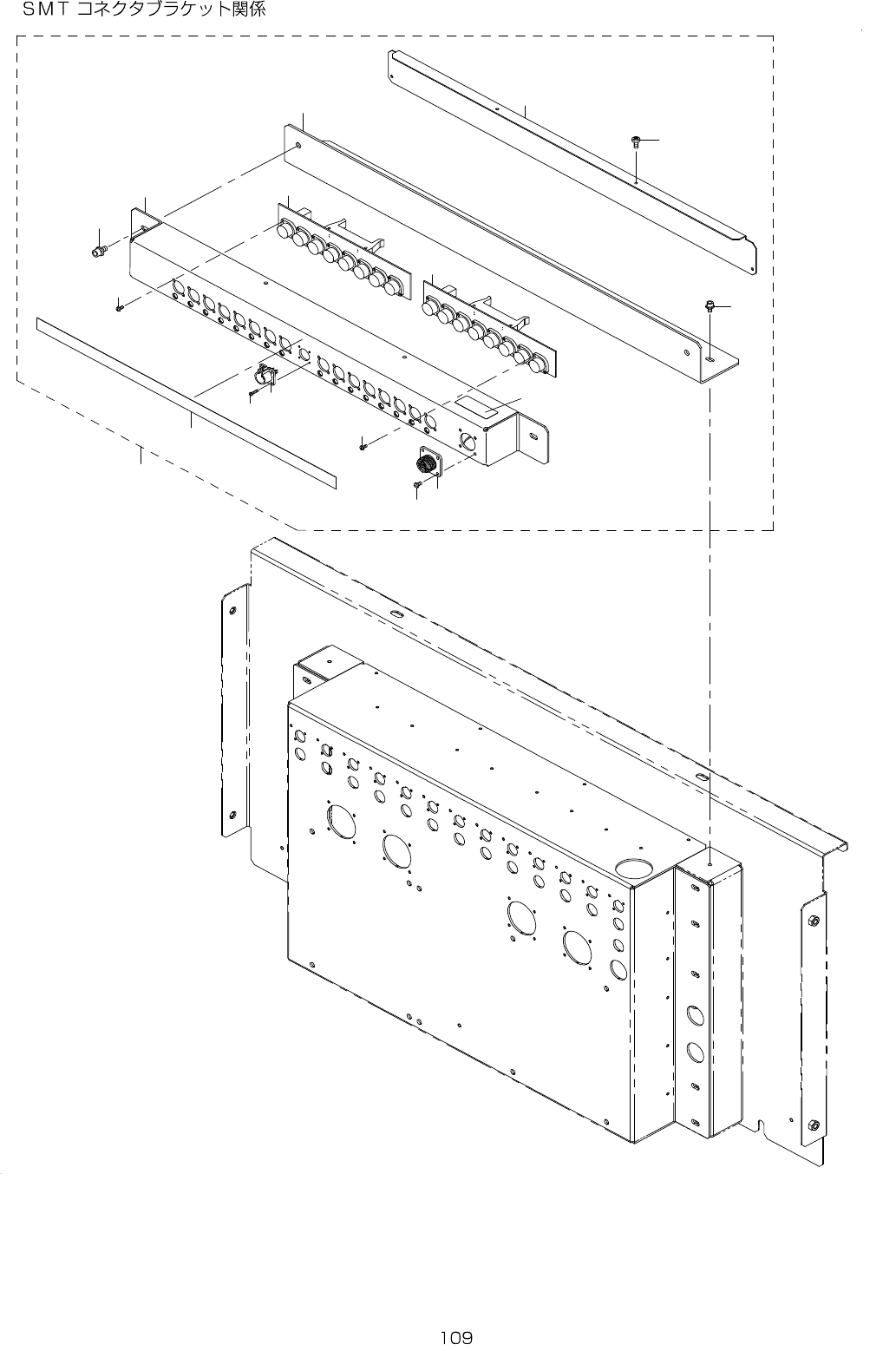 ＳＭＴ コネクタブラケット関係

109