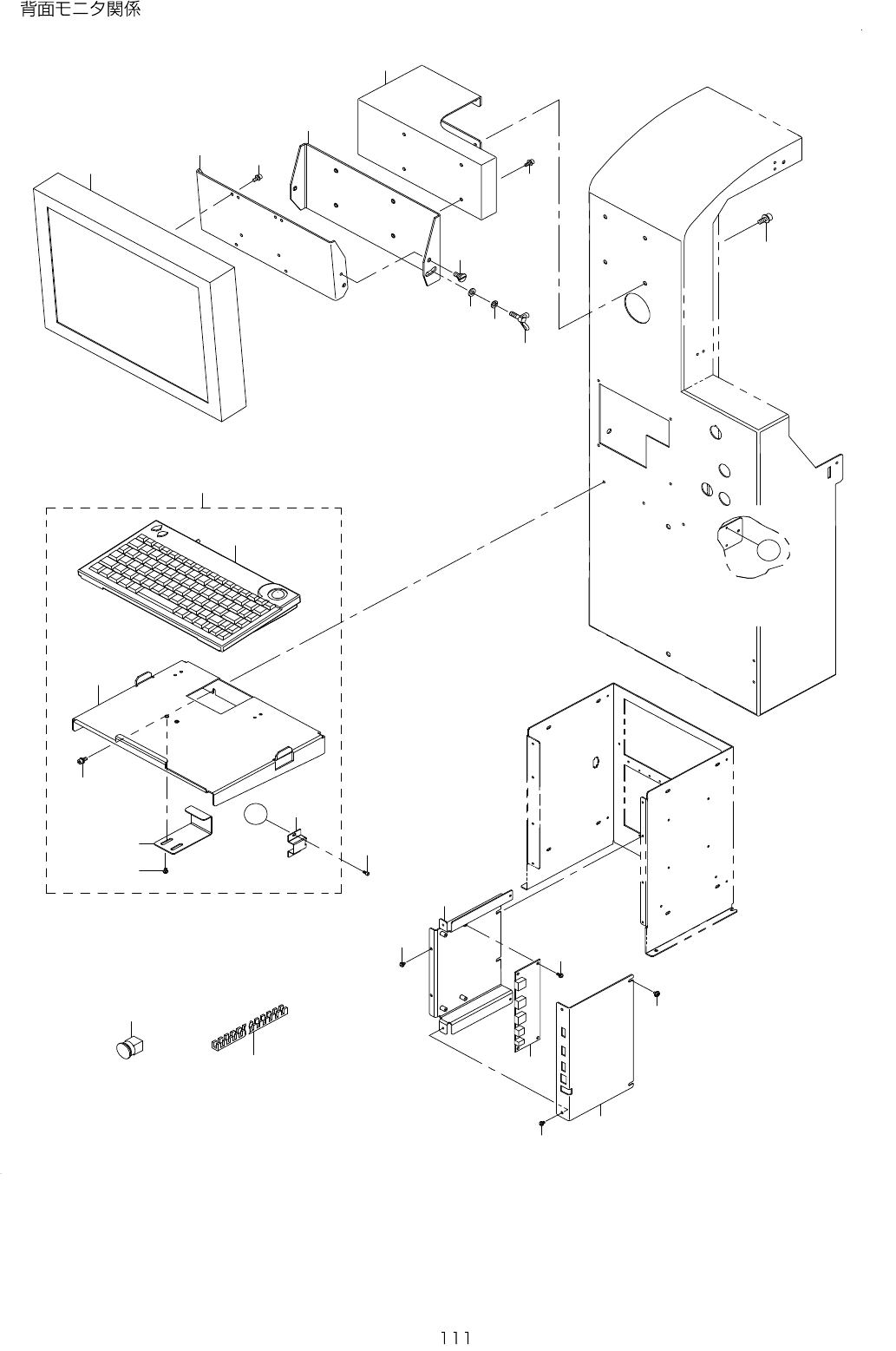 背面モニタ関係

111