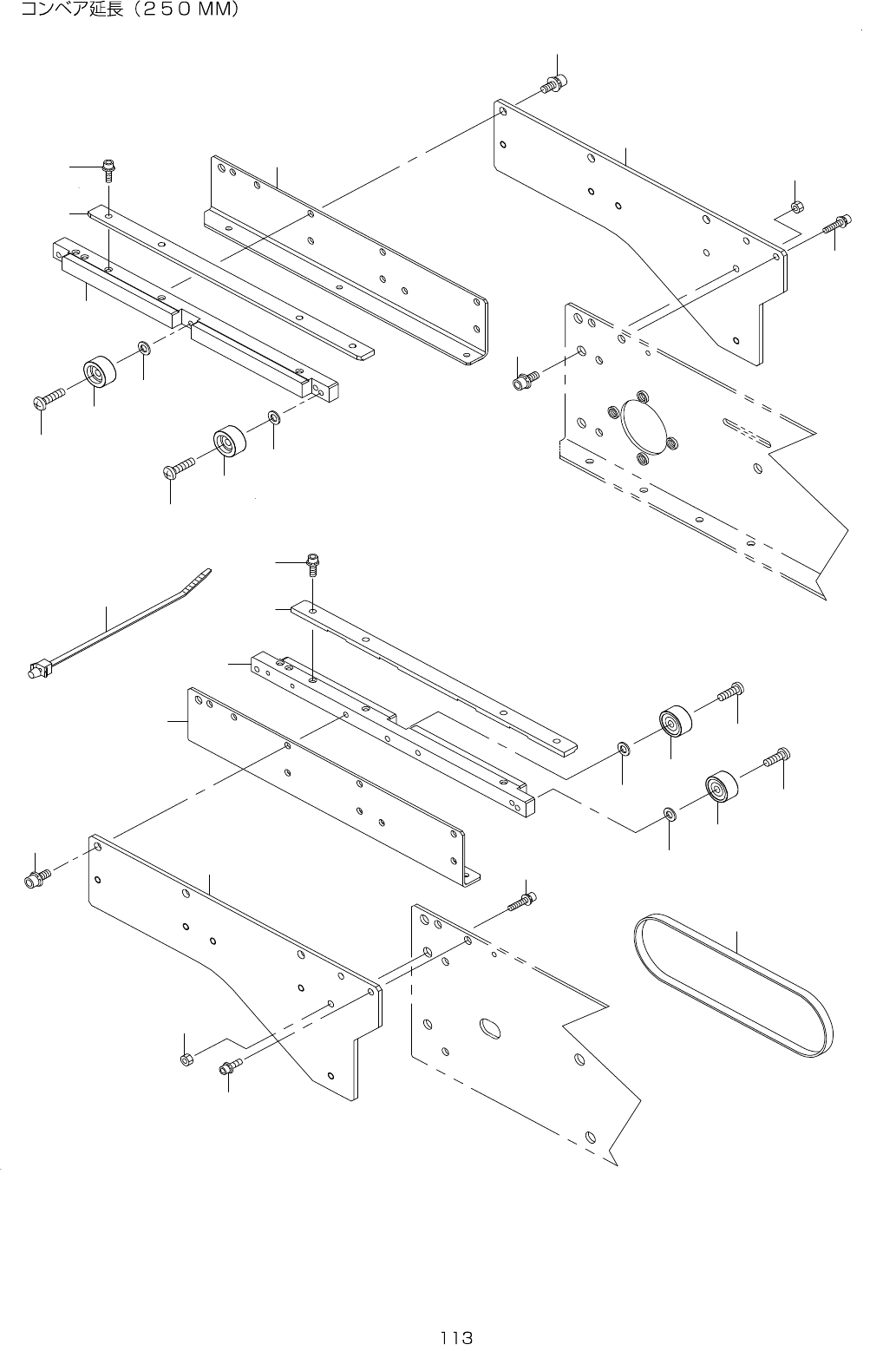 コンベア延長（２５０ MM）

113