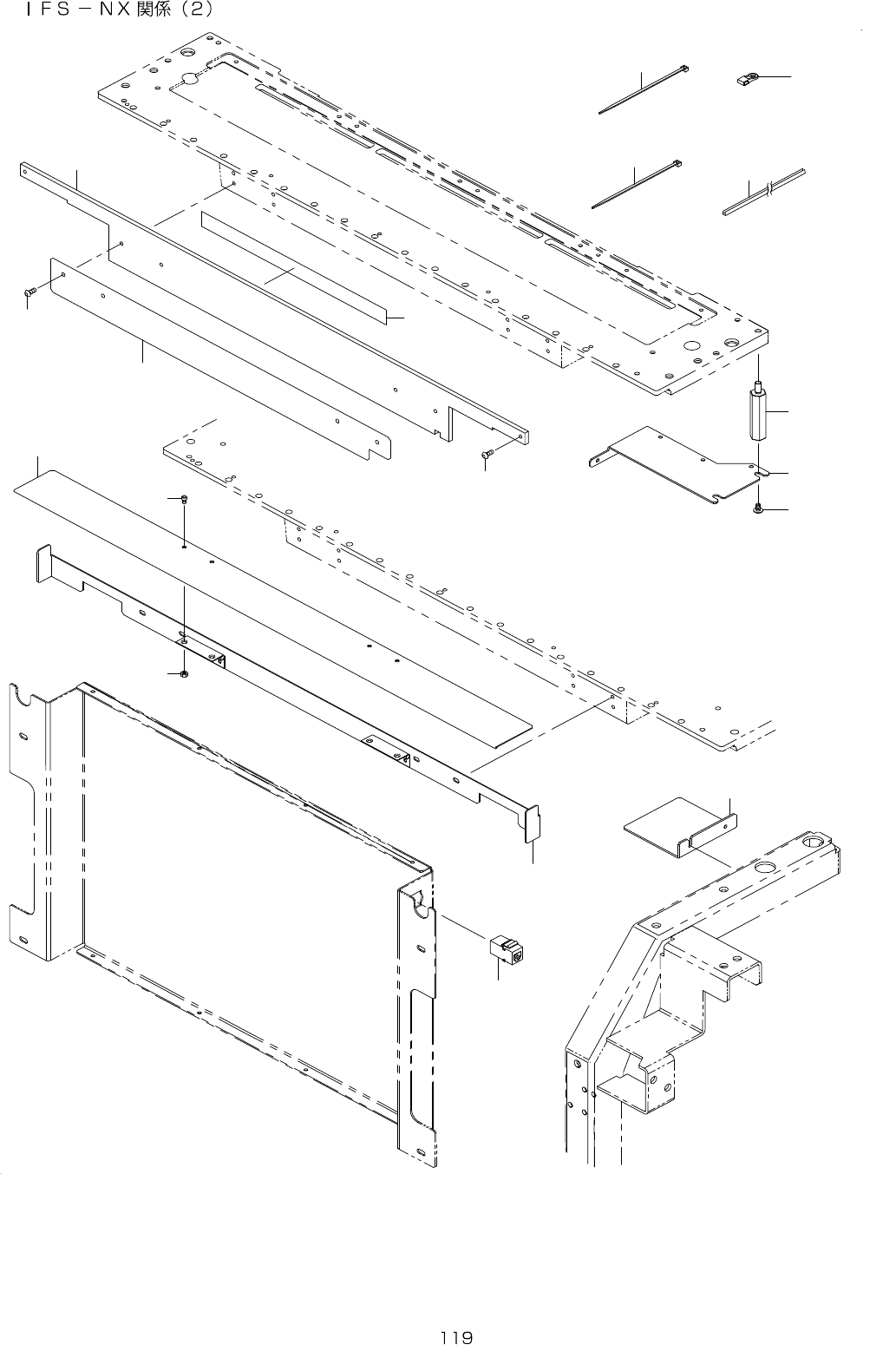 ＩＦＳ－ＮＸ関係（２）

119