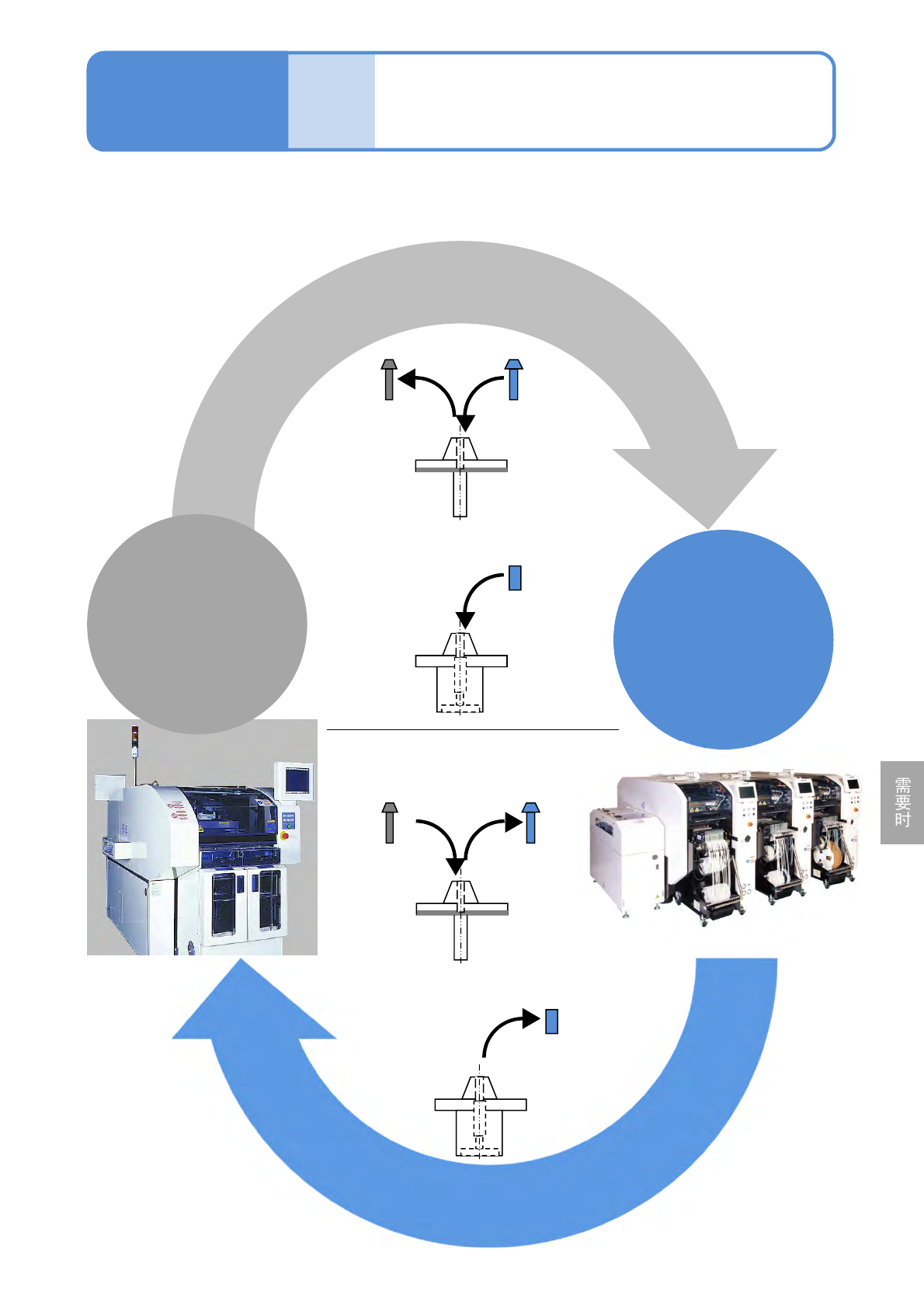 需要时