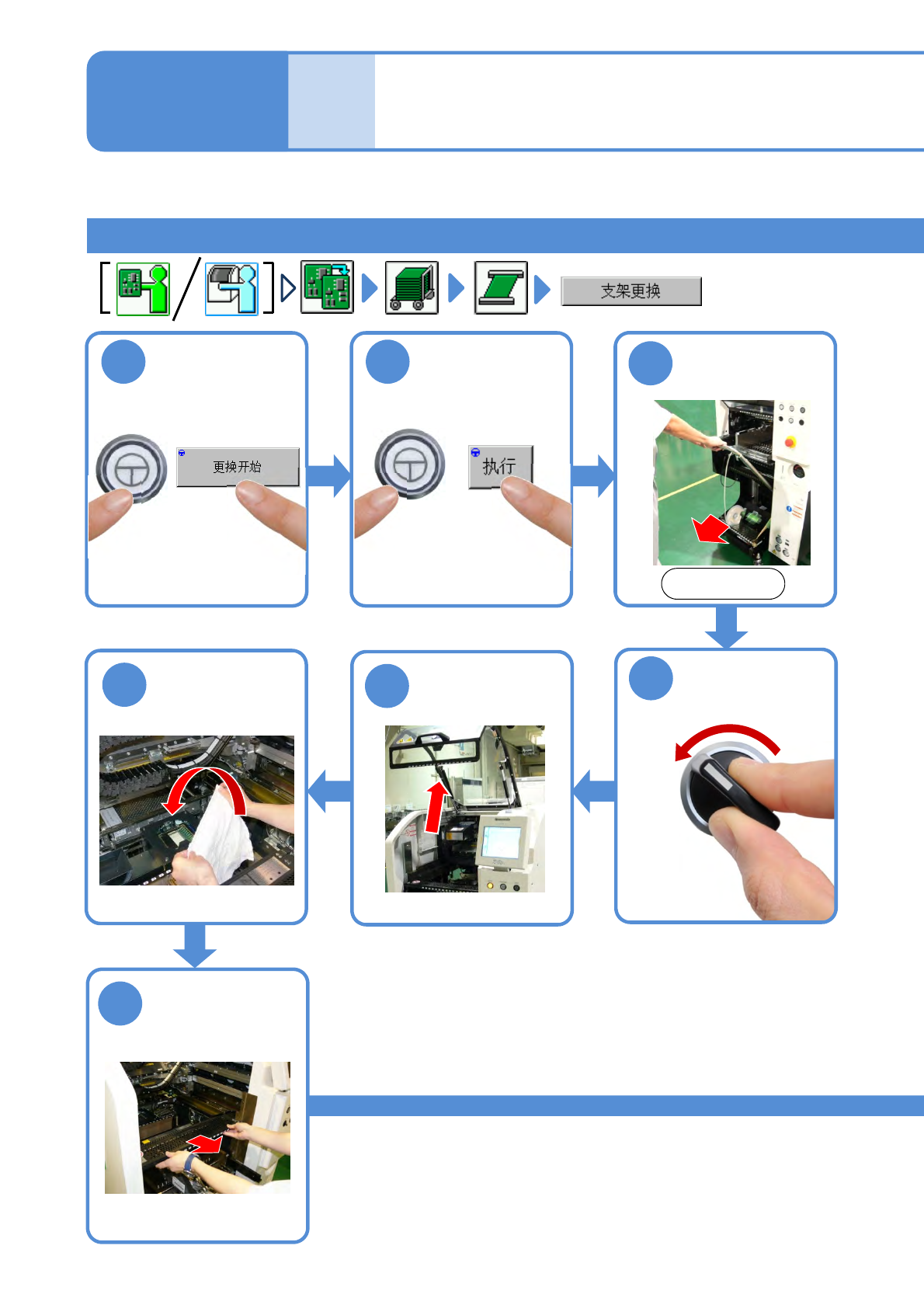 支架更换

更换开始

执行