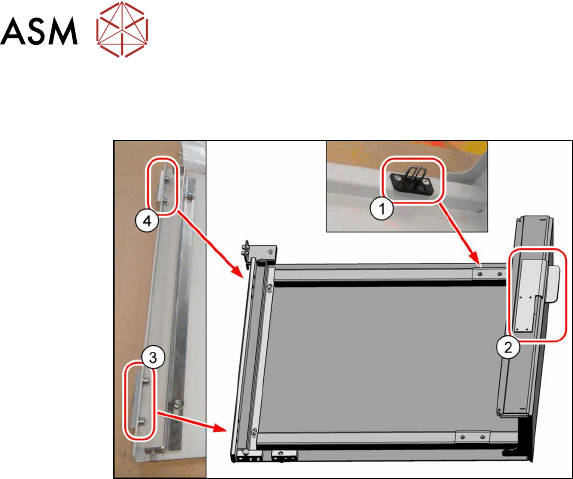 ASM

4

1

2

3