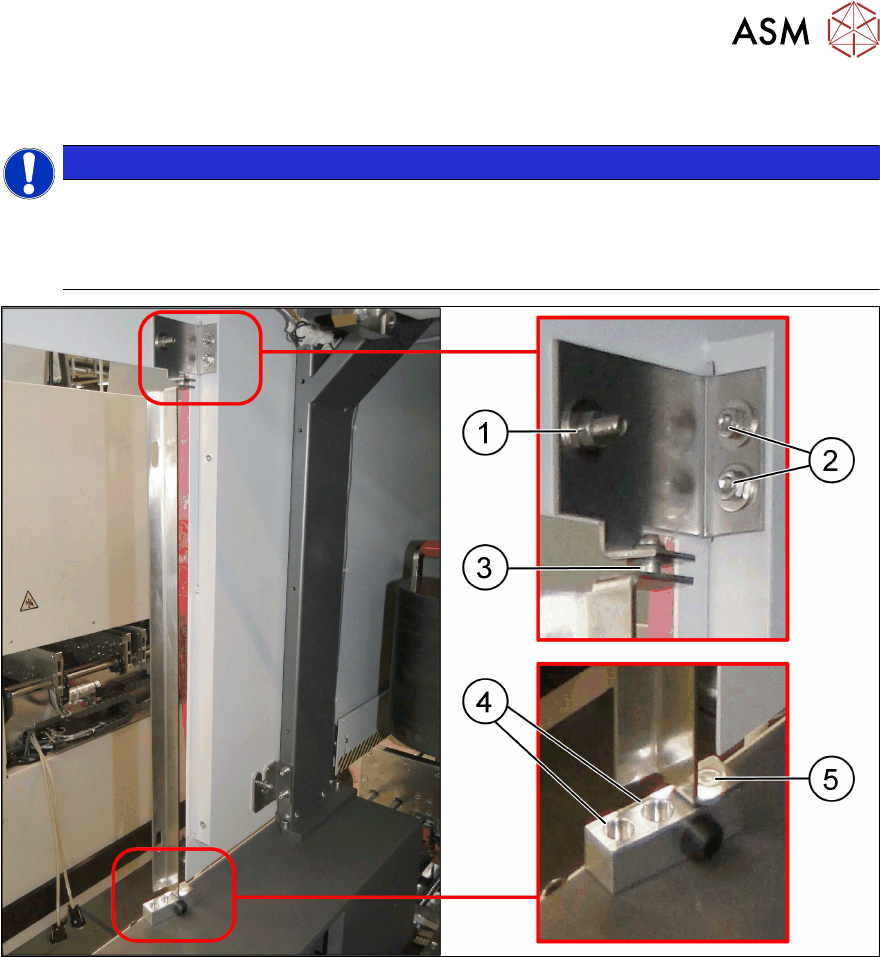 ASM

1

2

3

4

5