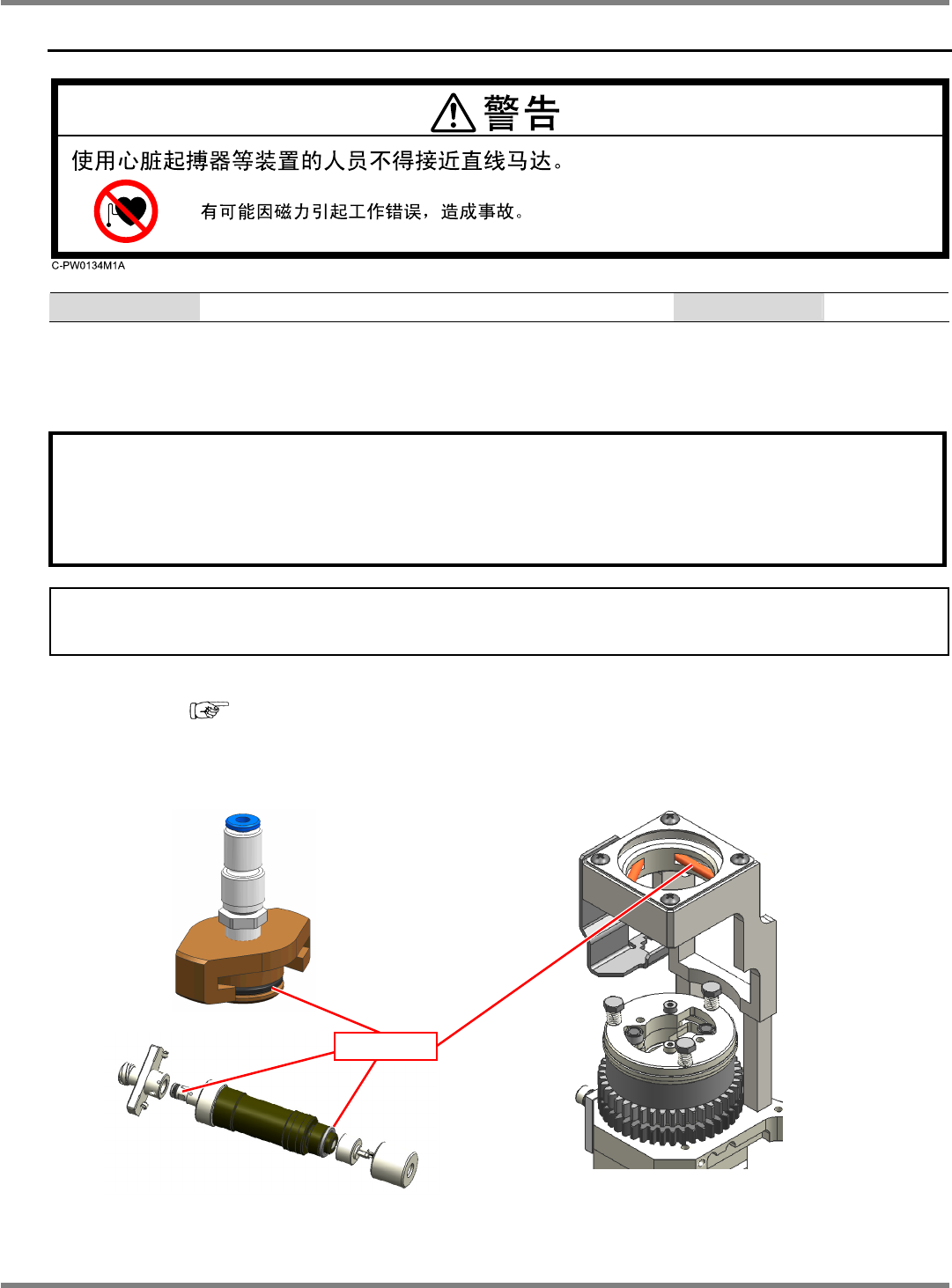 警告

使用心脏起搏器等装置的人员不得接近直线马达。

有可能因磁力引起工作错误，造成事故。

C-PW0134M1A