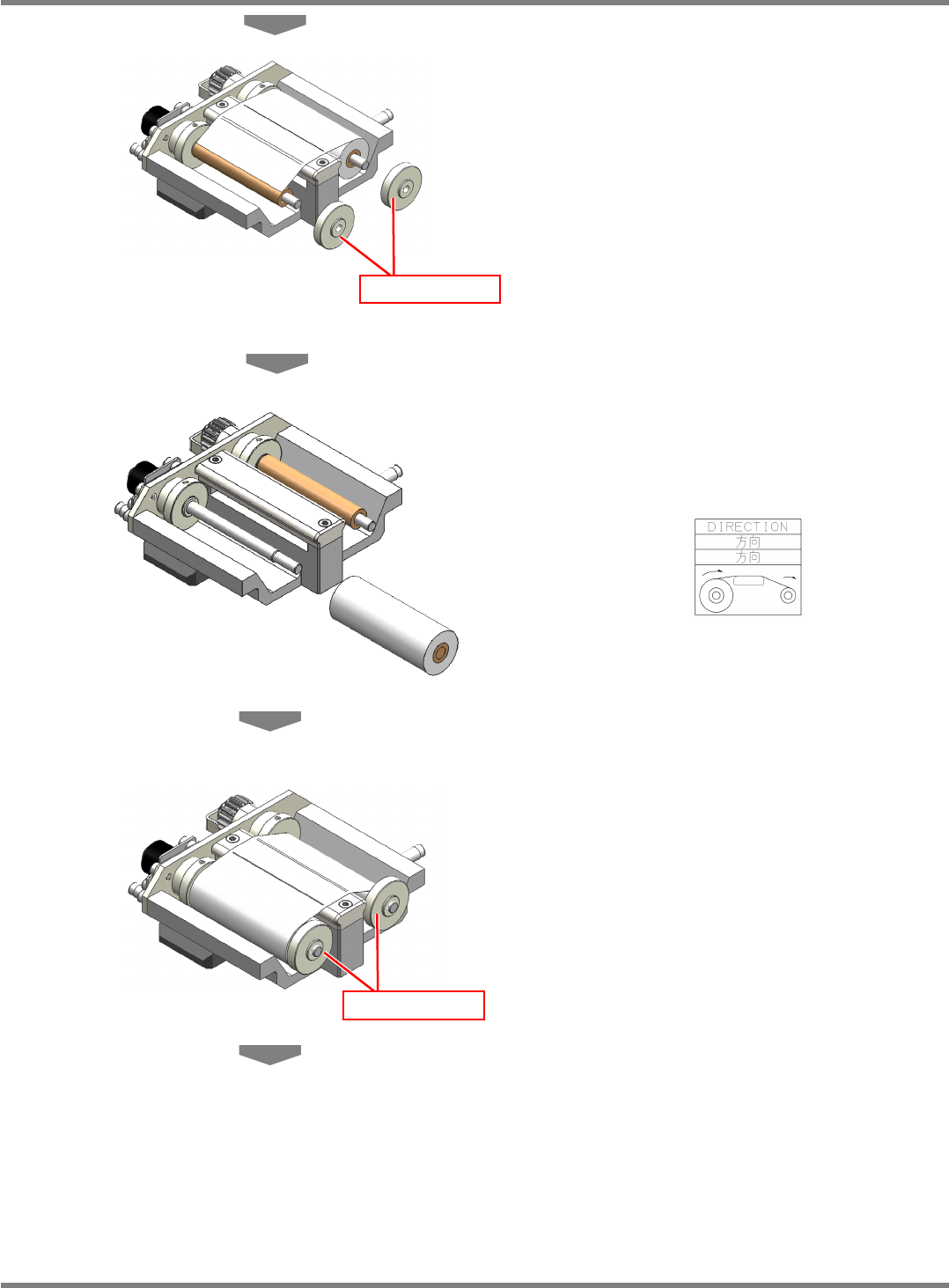 DIRECTION
方向
方向