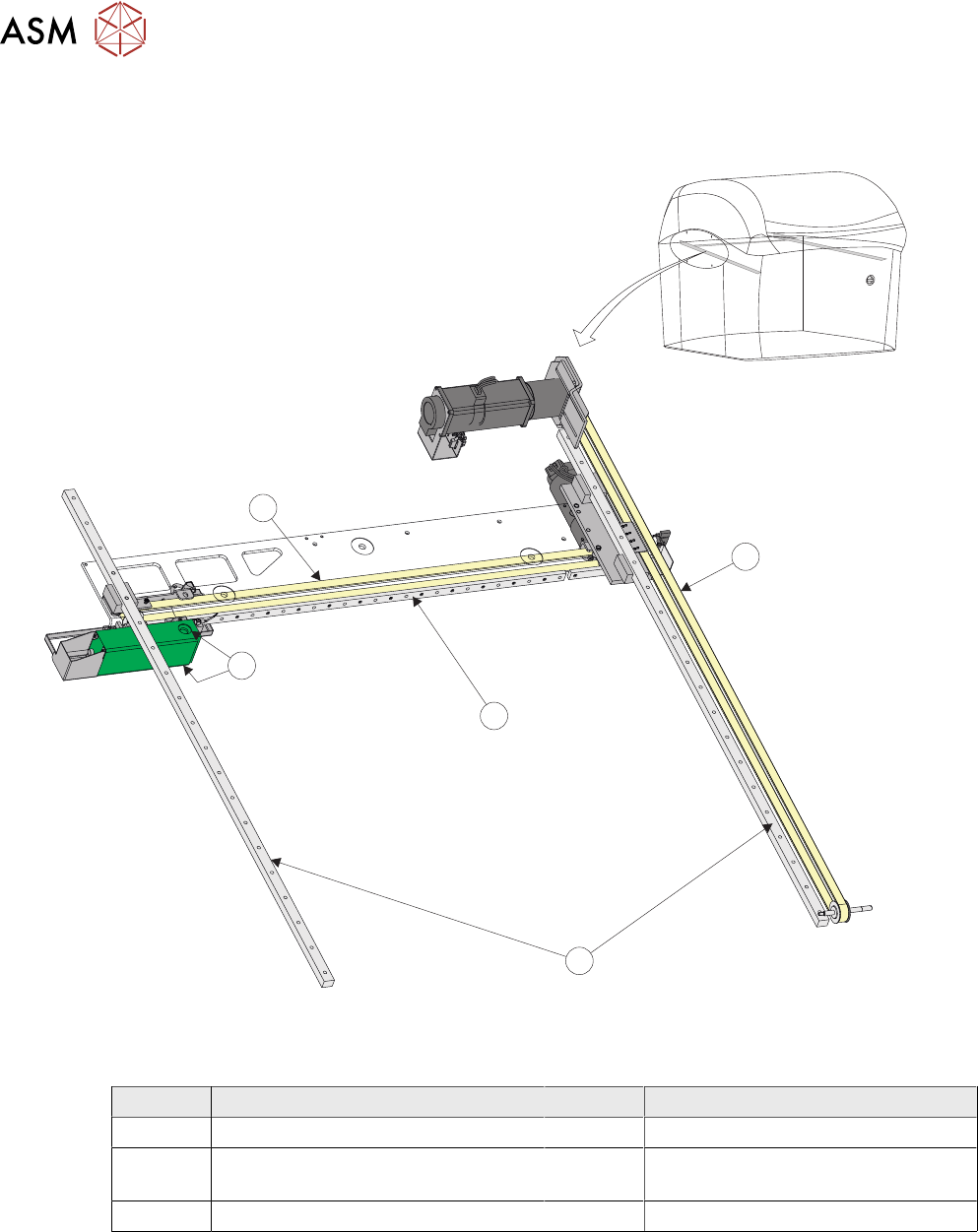 ASM