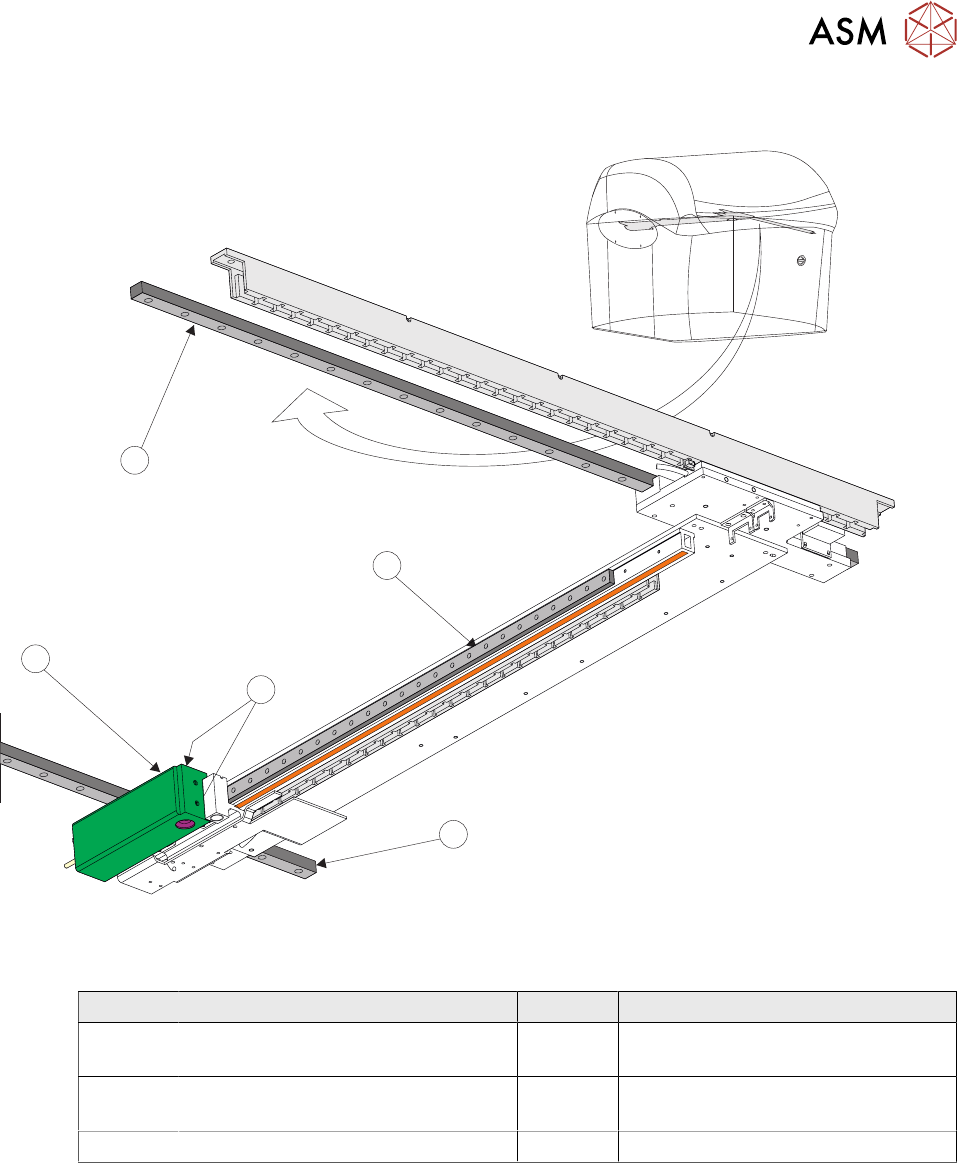 ASM