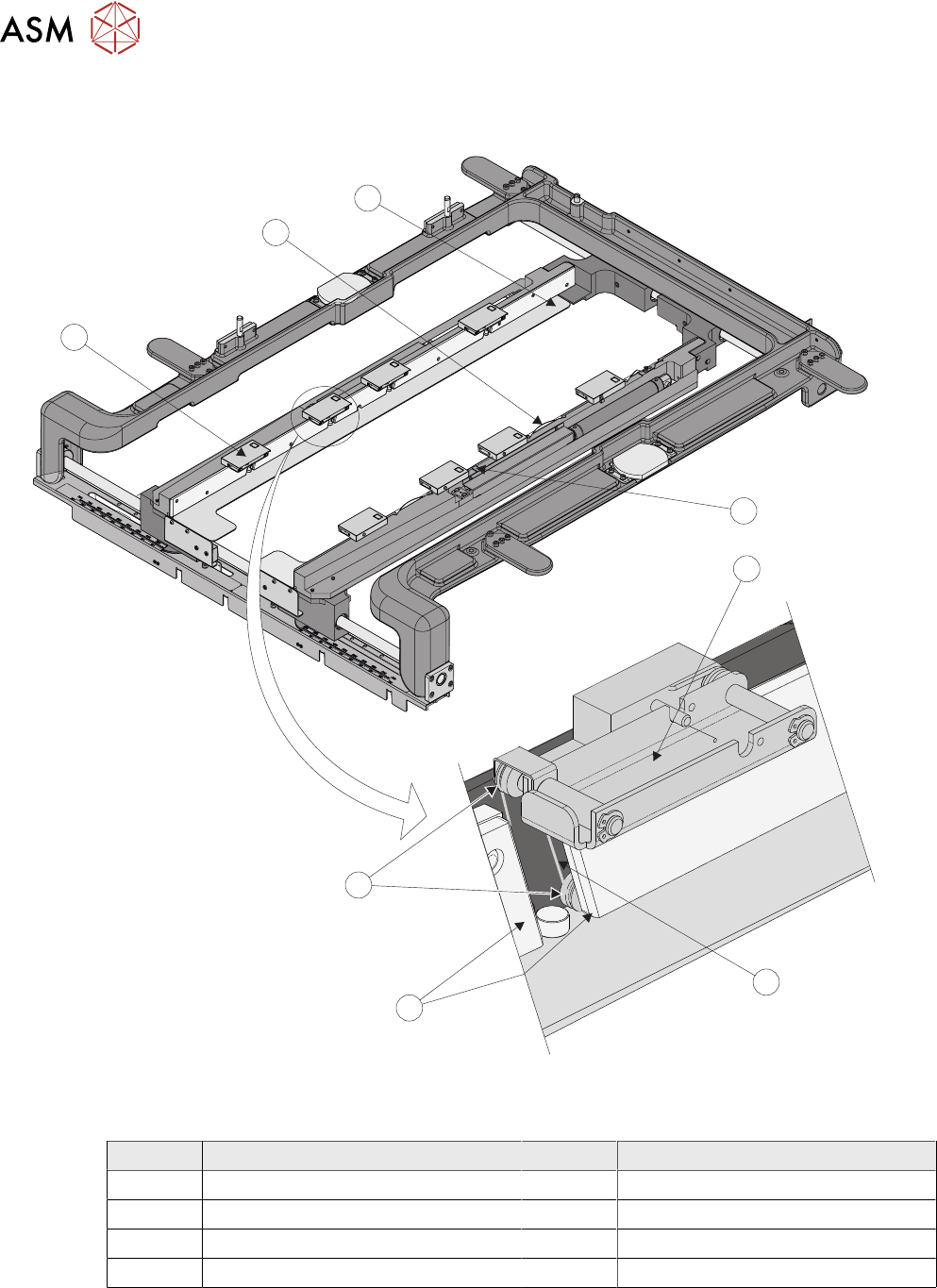 ASM