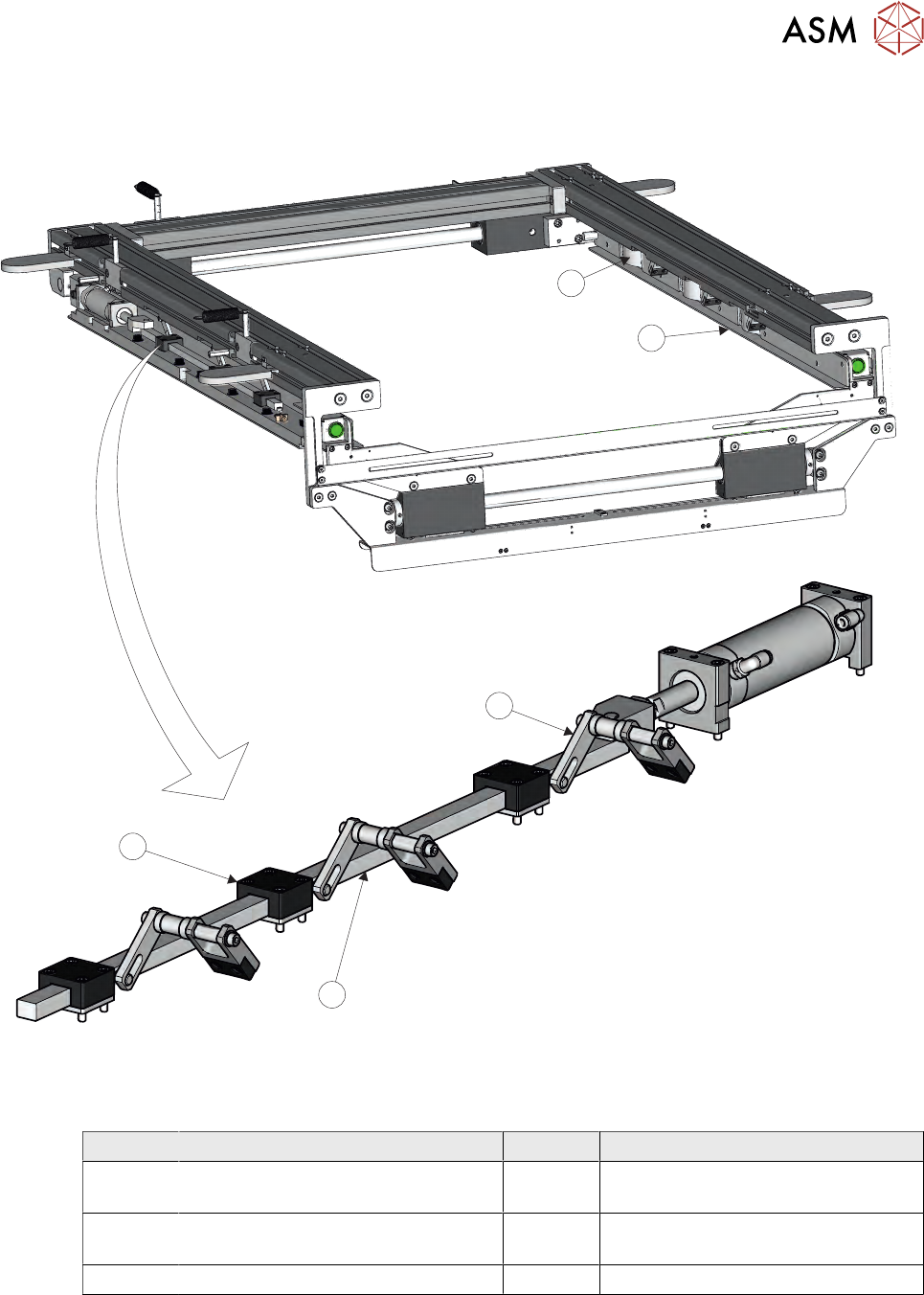 ASM