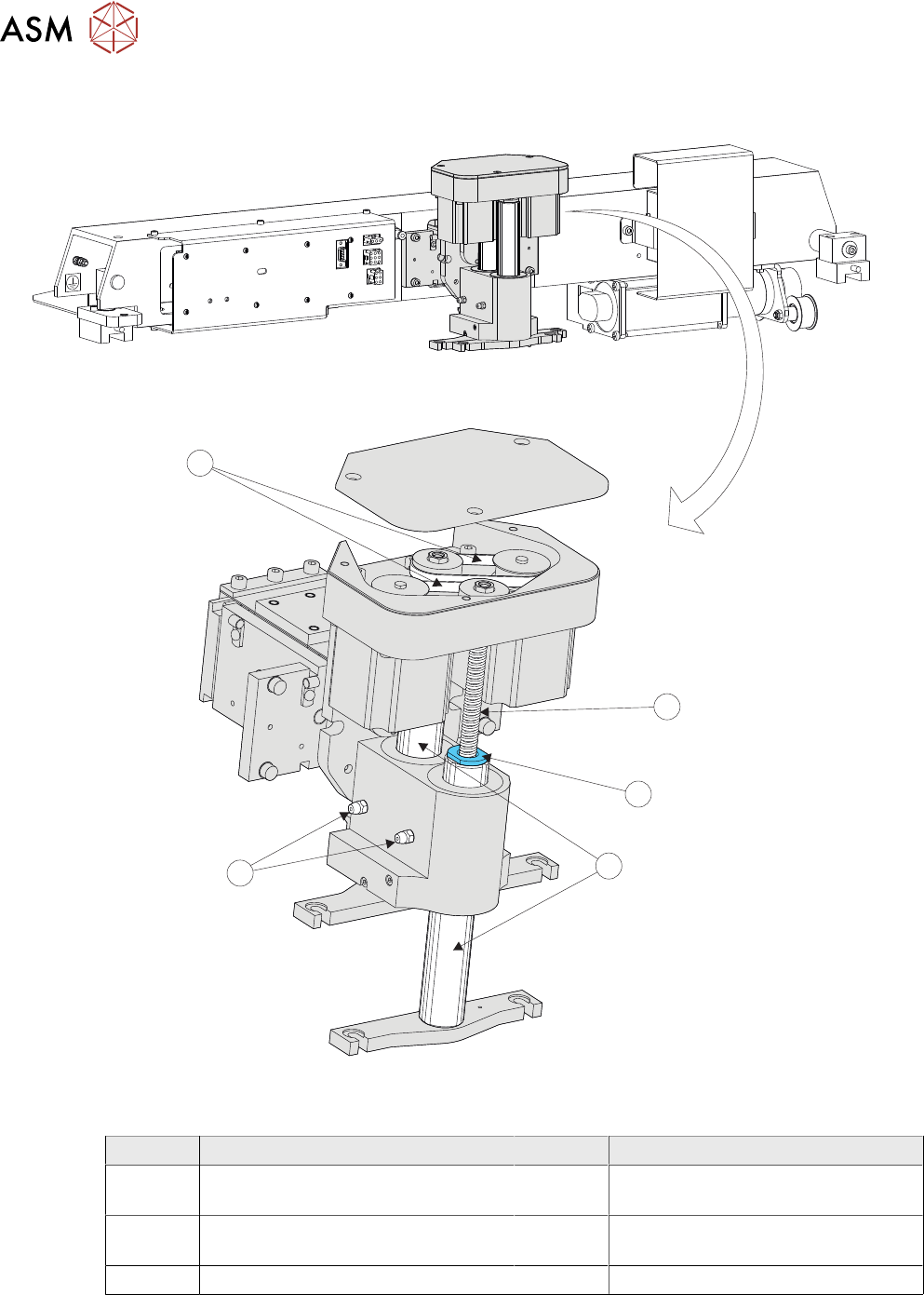 ASM