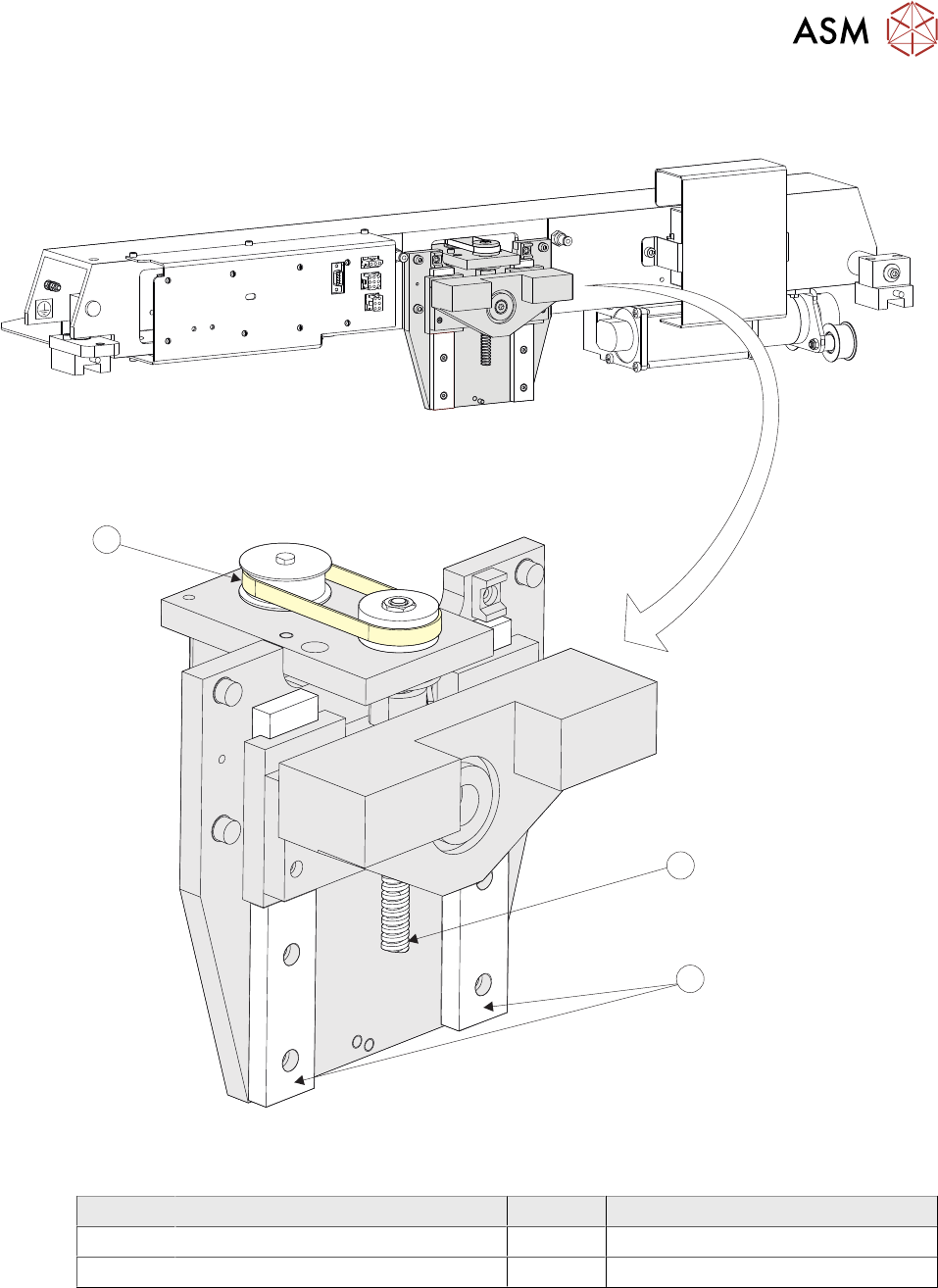 ASM