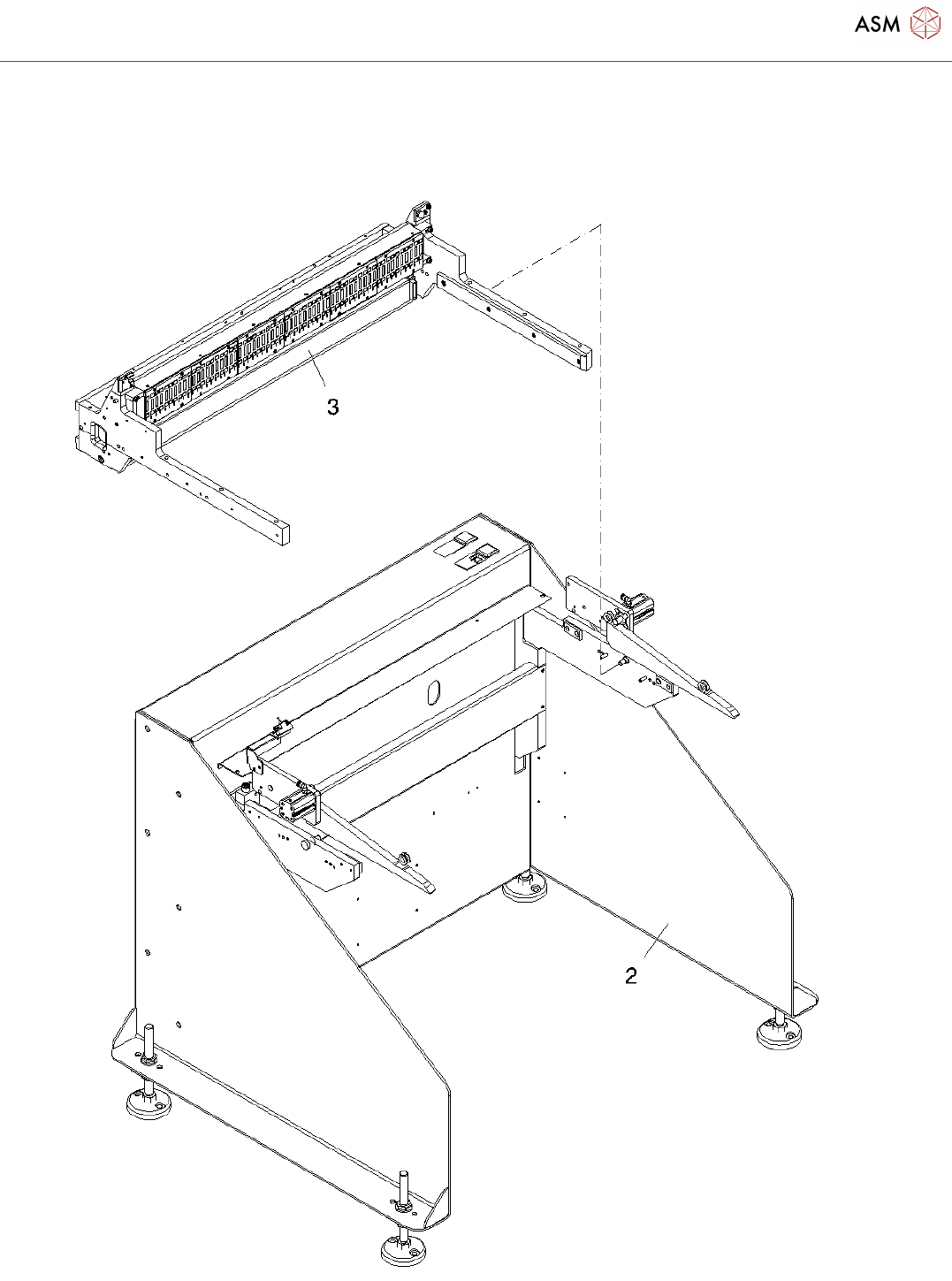 ASM

3

2