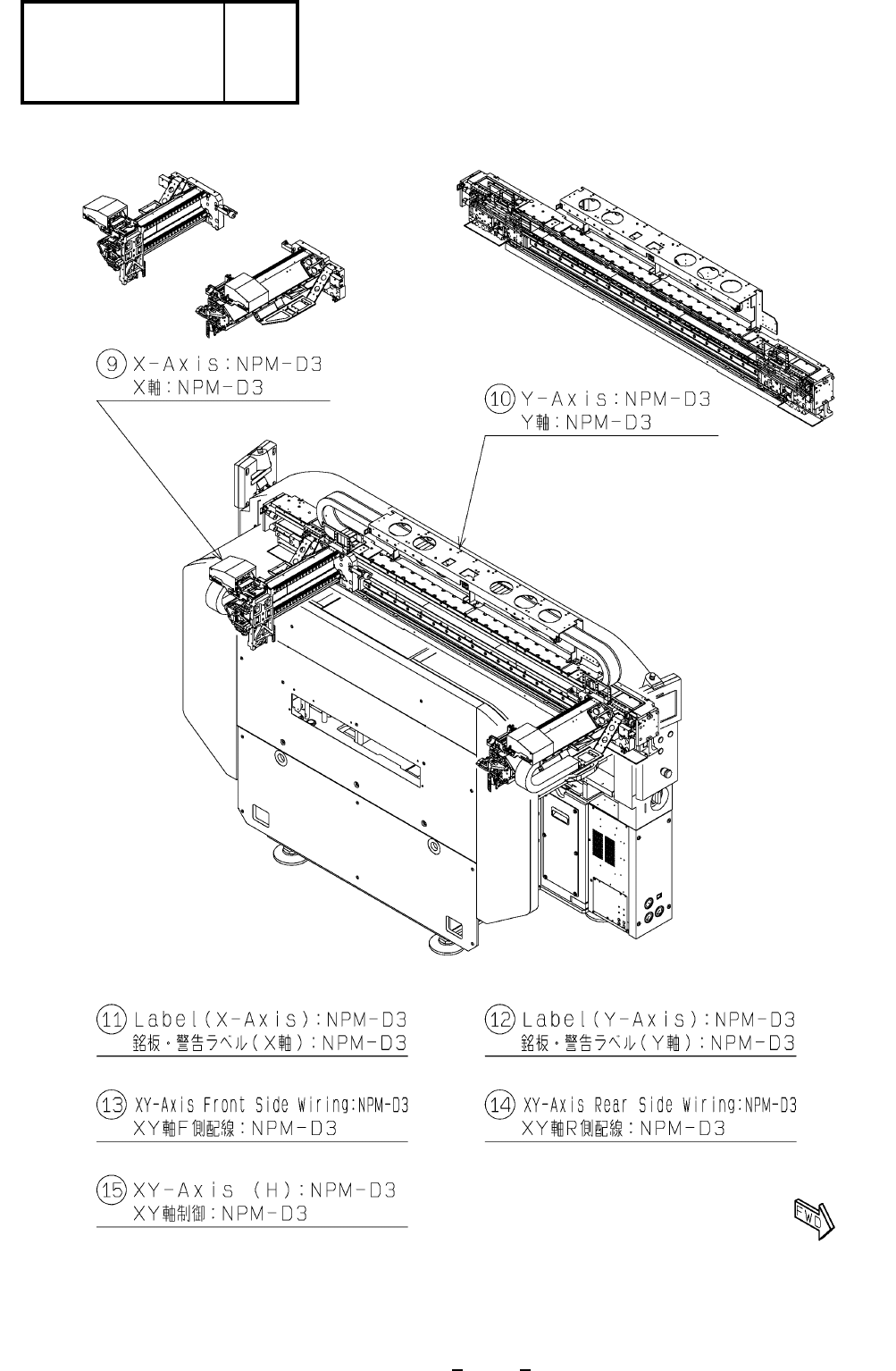 ⑨ X-Axis:NPM-D3
X軸:NPM-D3

⑩ Y-Axis:NPM-D3
Y軸:NPM-D3

⑪ Label(X-Axis):NPM-D3
銘板・警告ラベル(X軸):NPM-D3

⑫ Label(Y-Axis):NPM-D3
銘板・警告ラベル(Y軸):NPM-D3

⑬ XY-Axis Front Side Wiring:NPM-D3
XY軸F側配線:NPM-D3

⑭ XY-Axis Rear Side Wiring:NPM-D3
XY軸R側配線:NPM-D3

⑮ XY-Axis (H):NPM-D3
XY軸制御:NPM-D3

FWD