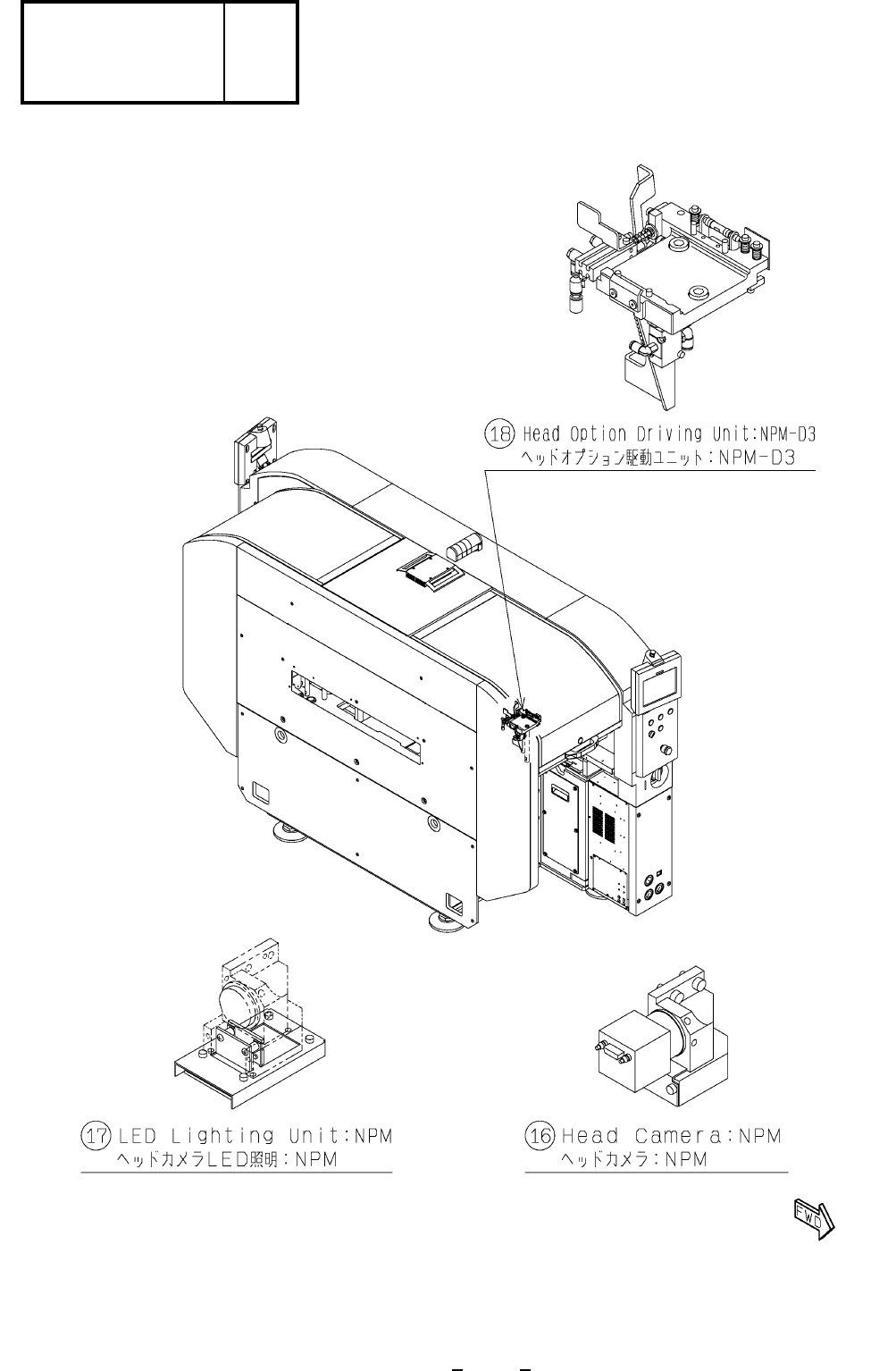 ⑱ Head Option Driving Unit:NPM-D3
ヘッドオプション駆動ユニット:NPM-D3

⑰ LED Lighting Unit:NPM
ヘッドカメラLED照明:NPM

⑯ Head Camera:NPM
ヘッドカメラ:NPM

FWD