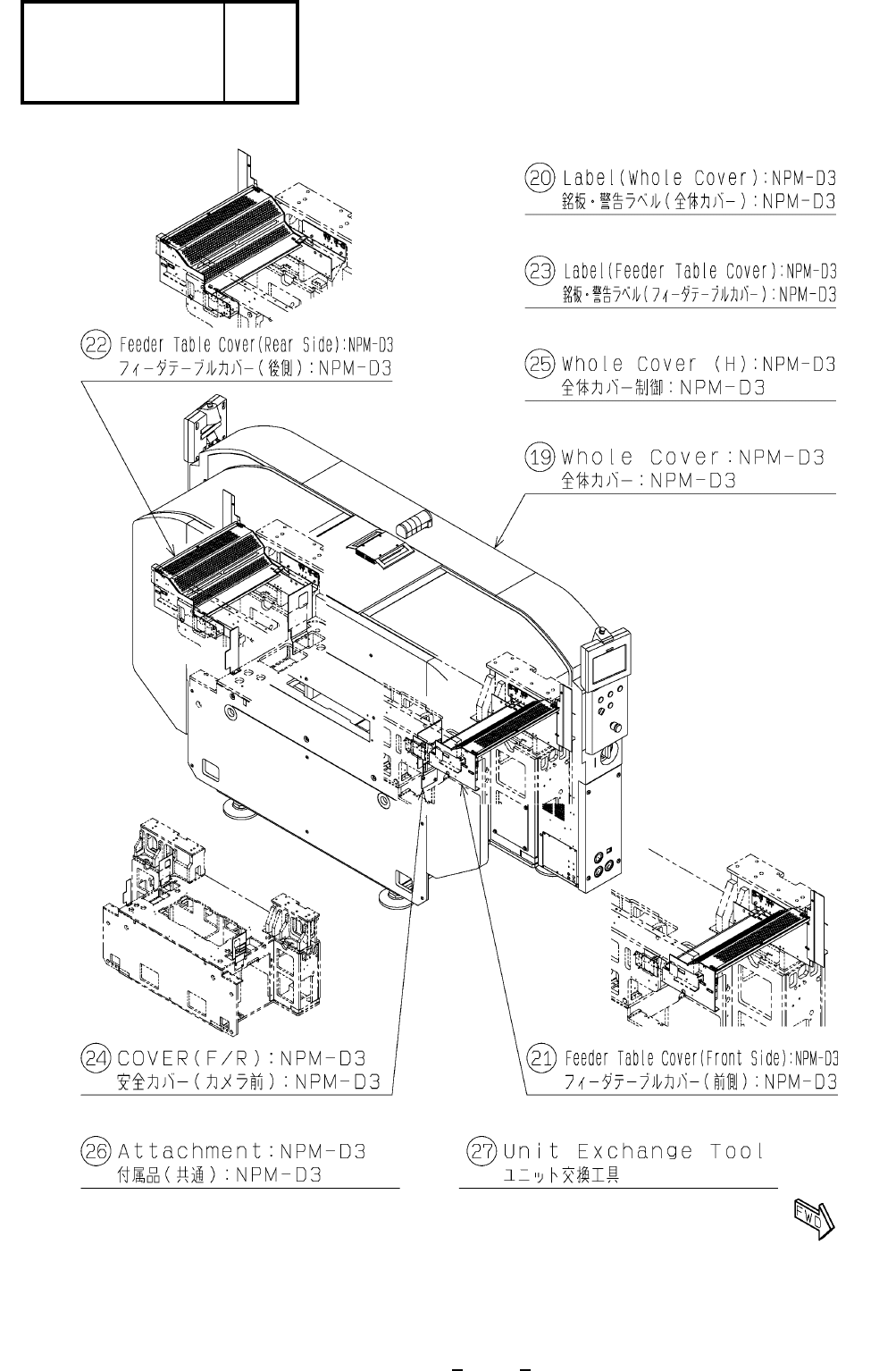 ⑳ Label(Whole Cover):NPM-D3
銘板・警告ラベル(全体カバー):NPM-D3

㉓ Label(Feeder Table Cover):NPM-D3
銘板・警告ラベル(フィーダテーブルカバー):NPM-D3

㉒ Feeder Table Cover(Rear Side):NPM-D3
フィーダテーブルカバー(後側):NPM-D3

㉕ Whole Cover (H):NPM-D3
全体カバー制御:NPM-D3

⑲ Whole Cover:NPM-D3
全体カバー:NPM-D3

㉔ COVER(F/R):NPM-D3
安全カバー(カメラ前):NPM-D3

㉑ Feeder Table Cover(Front Side):NPM-D3
フィーダテーブルカバー(前側):NPM-D3

㉖ Attachment:NPM-D3
付属品(共通):NPM-D3

㉗ Unit Exchange Tool
ユニット交換工具

FWD