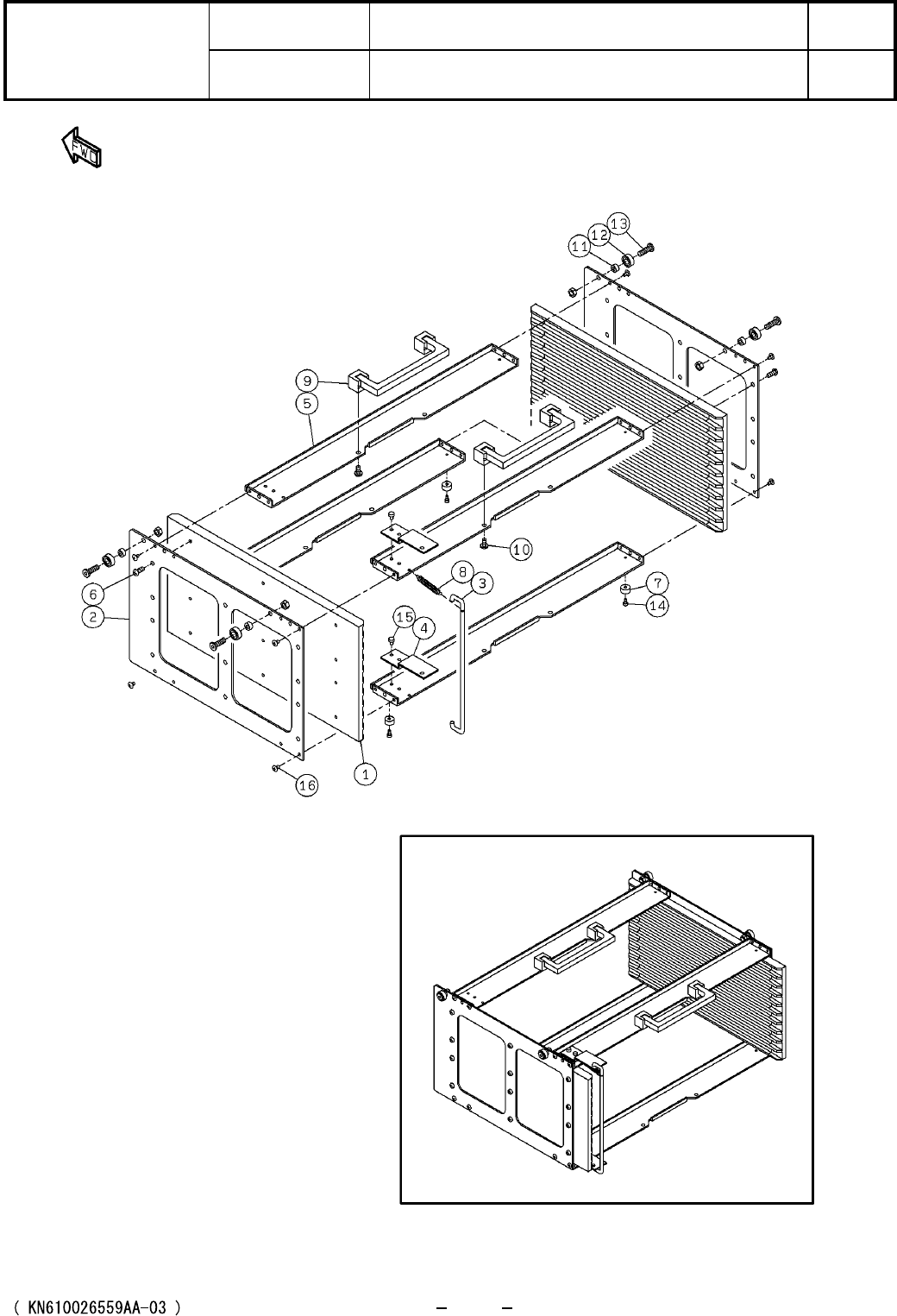 FWD

13
12
11
9
5
10
8
3
7
14
6
2
15
4
1
16

( KN610026559AA-03 )
- -