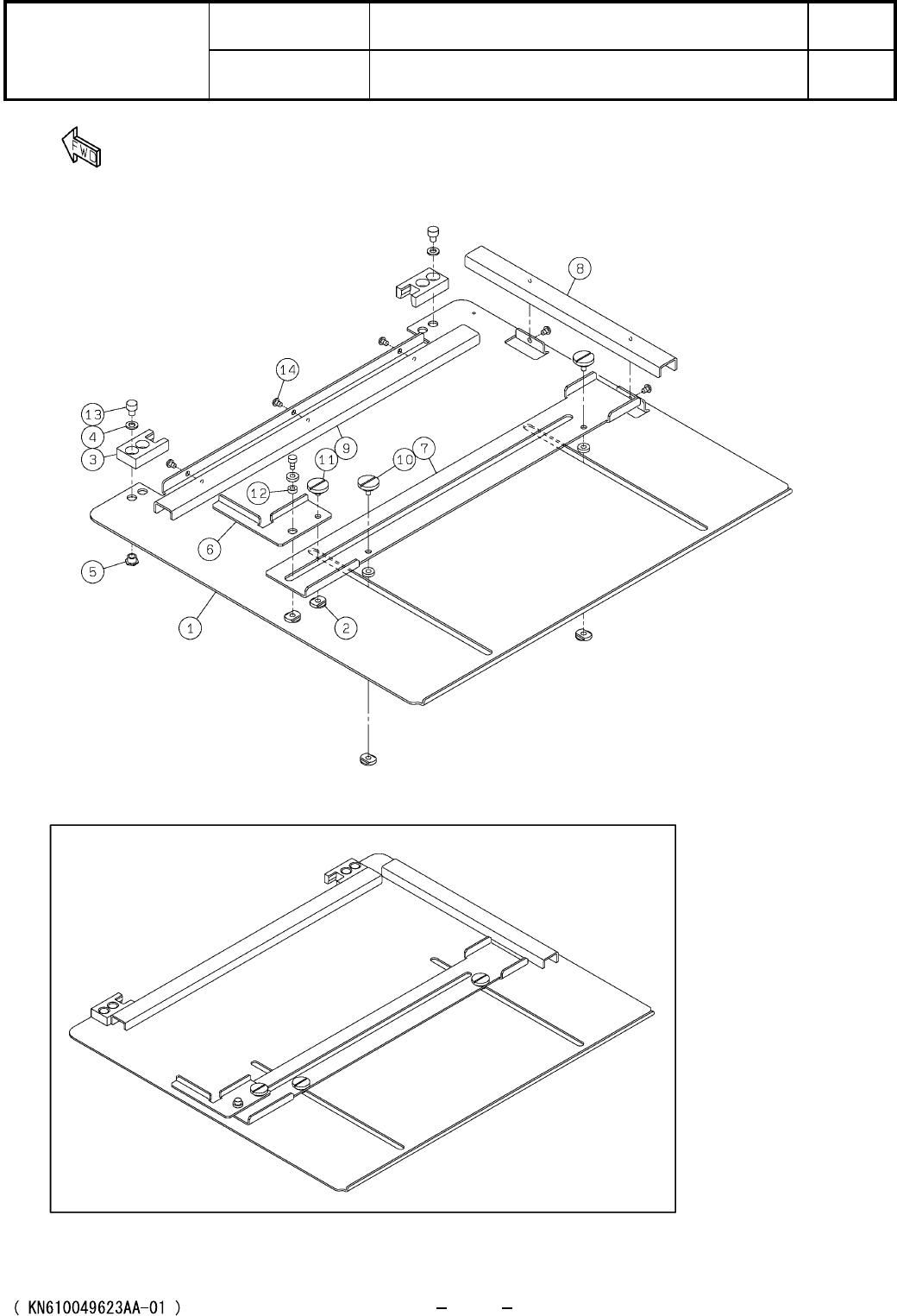 FWD

8

14

13

4

3

9

11

10

7

12

6

5

1

2

( KN610049623AA-01 )

– –