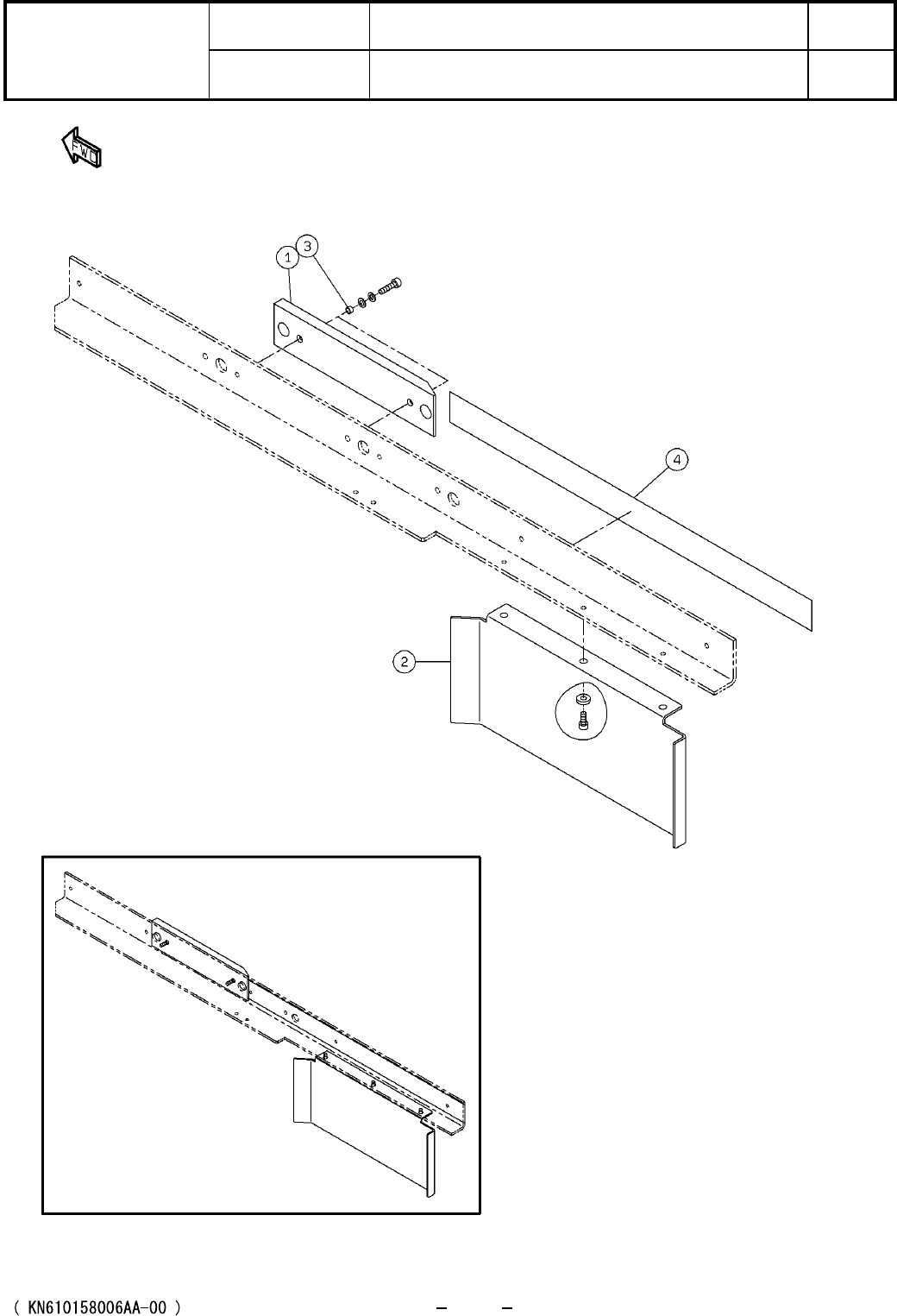 FWD

1
3
4
2

( KN610158006AA-00 )
- -