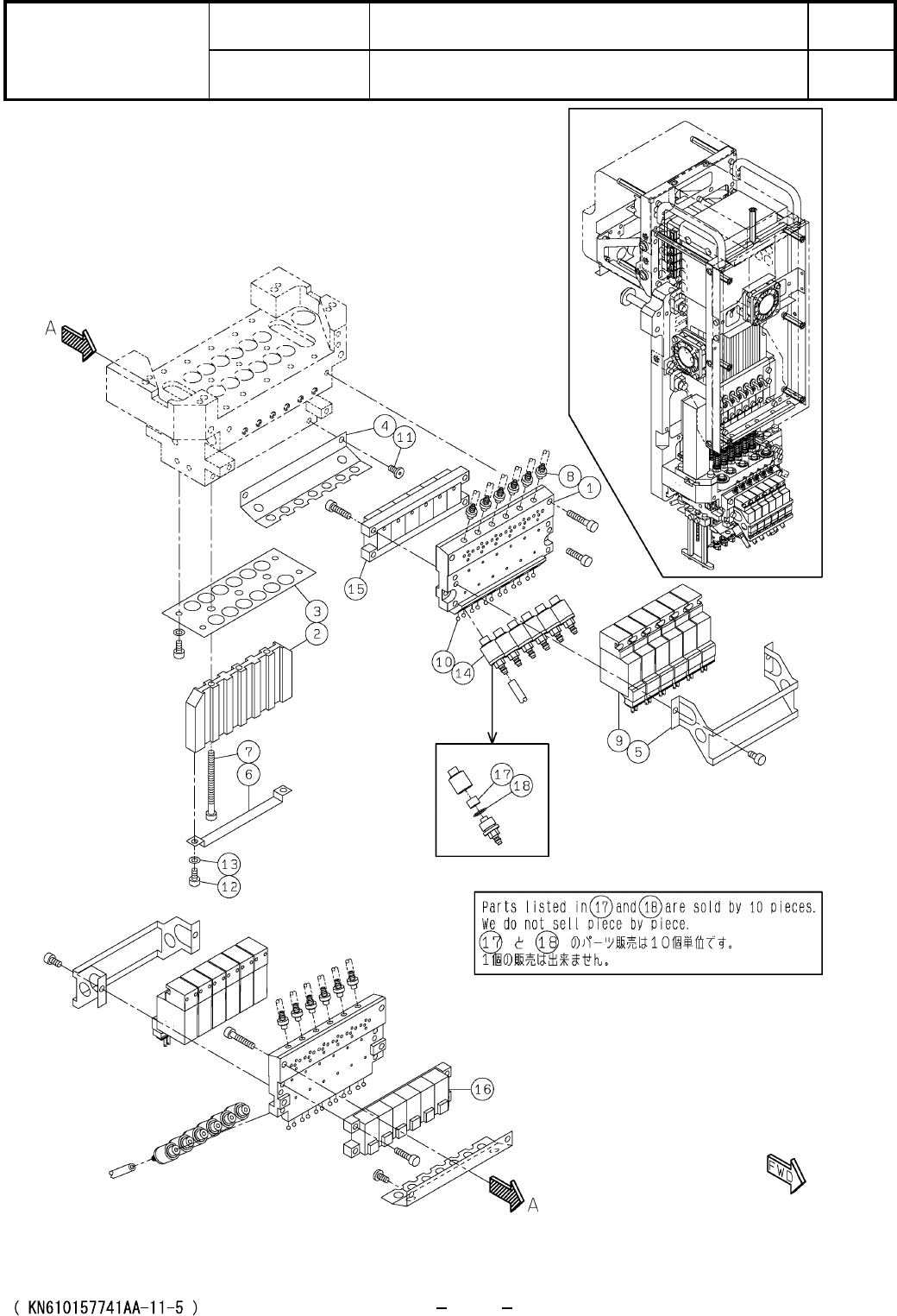 A

4
11
8
1
15
3
2
10
14
9
5
7
6
17
18
13
12

Parts listed in 17 and 18 are sold by 10 pieces.
We do not sell piece by piece.
17 と 18 のパーツ販売は10個単位です。
1個の販売は出来ません。

16
FWD
A

( KN610157741AA-11-5 )
- -